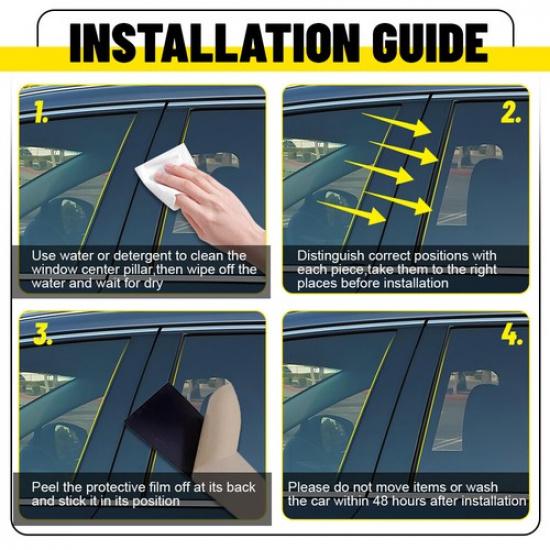 INSTALLATION GUIDE

1.

Use water or detergent to clean the window center pillar,then wipe off the water and wait for dry

2.

Distinguish correct positions with each piece,take them to the right places before installation

3.

Peel the protective film off at its back and stick it in its position

4.

Please do not move items or wash the car within 48 hours after installation