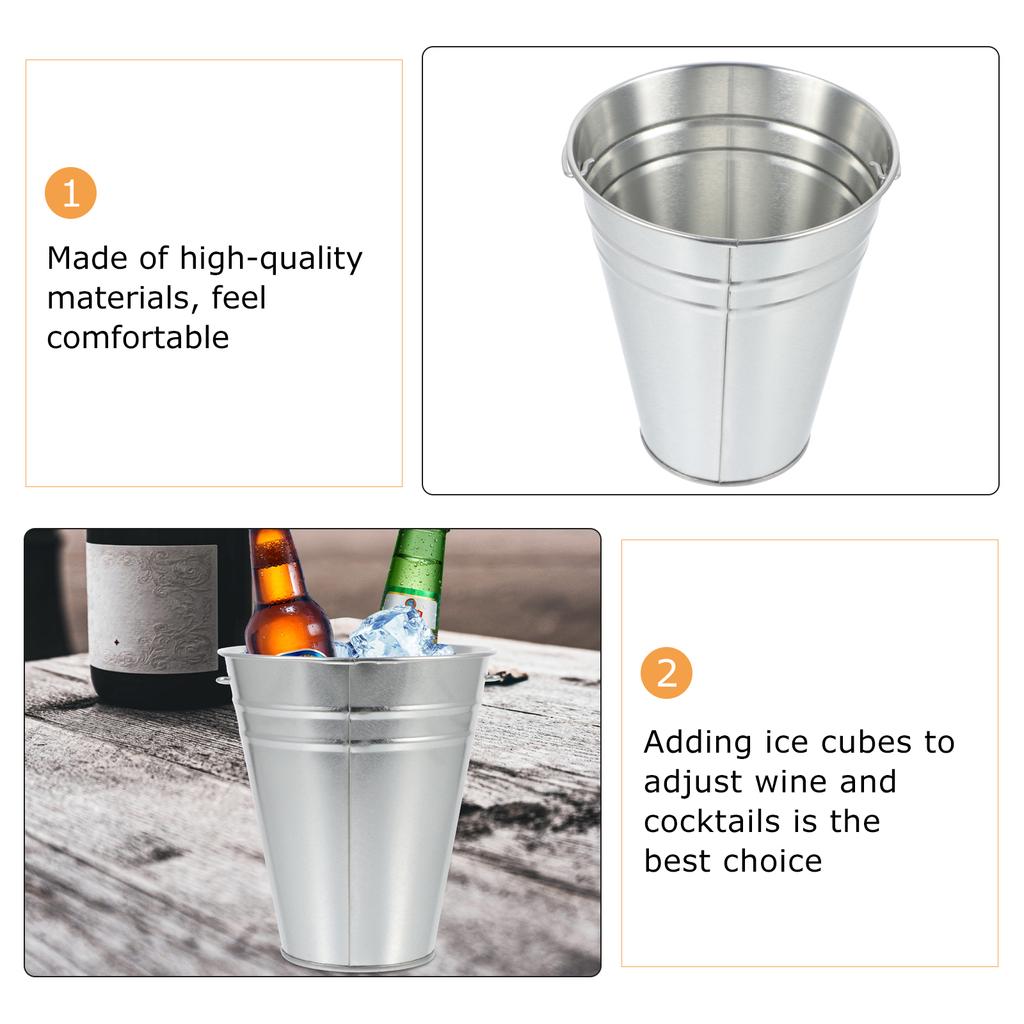 1

Made of high-quality materials, feel comfortable

2

Adding ice cubes to adjust wine and cocktails is the best choice