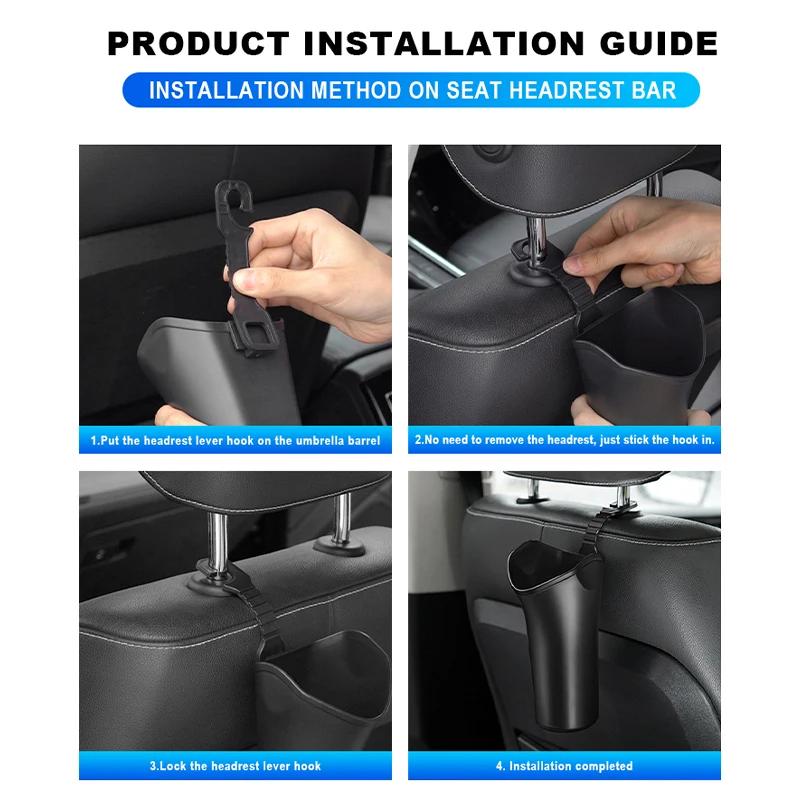 PRODUCT INSTALLATION GUIDE

INSTALLATION METHOD ON SEAT HEADREST BAR

1.Put the headrest lever hook on the umbrella barrel

2.No need to remove the headrest, just stick the hook in.

3.Lock the headrest lever hook

4. Installation completed