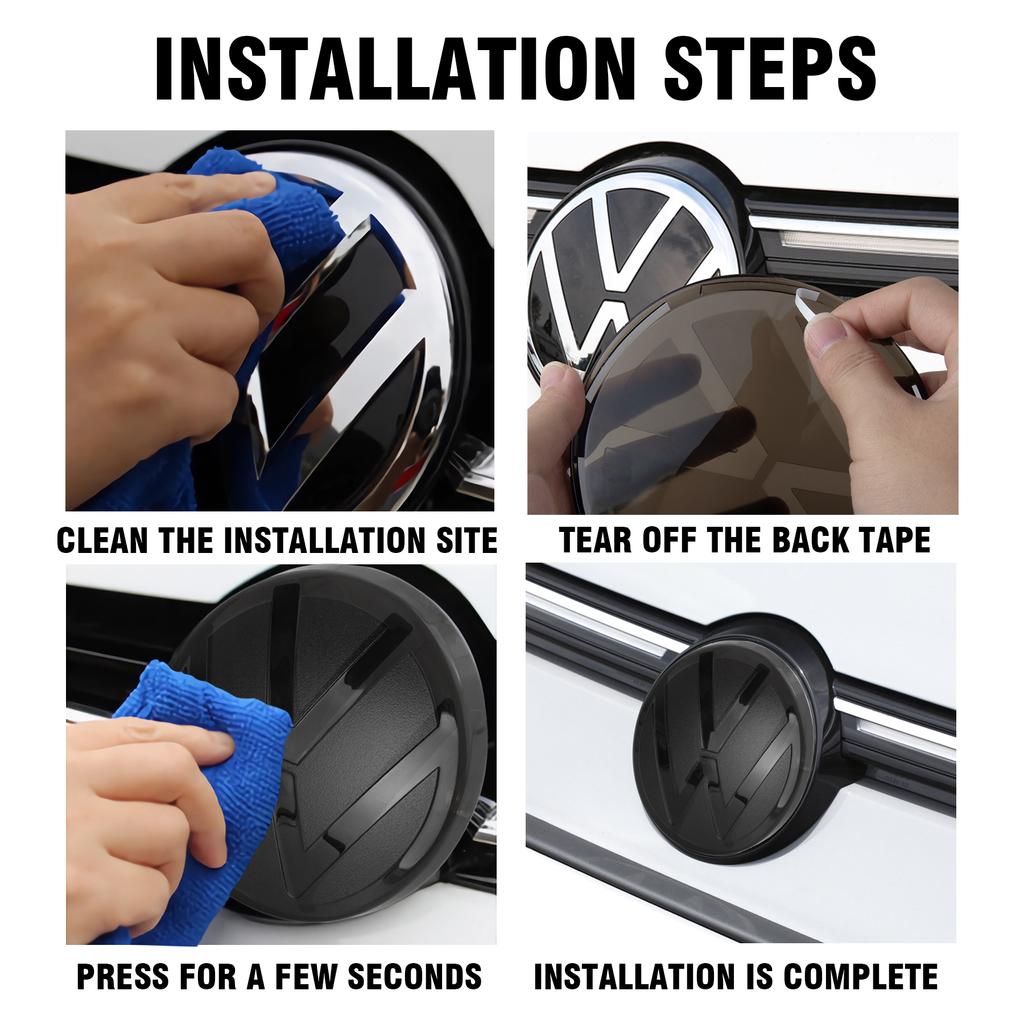 INSTALLATION STEPS

CLEAN THE INSTALLATION SITE

TEAR OFF THE BACK TAPE

PRESS FOR A FEW SECONDS

INSTALLATION IS COMPLETE