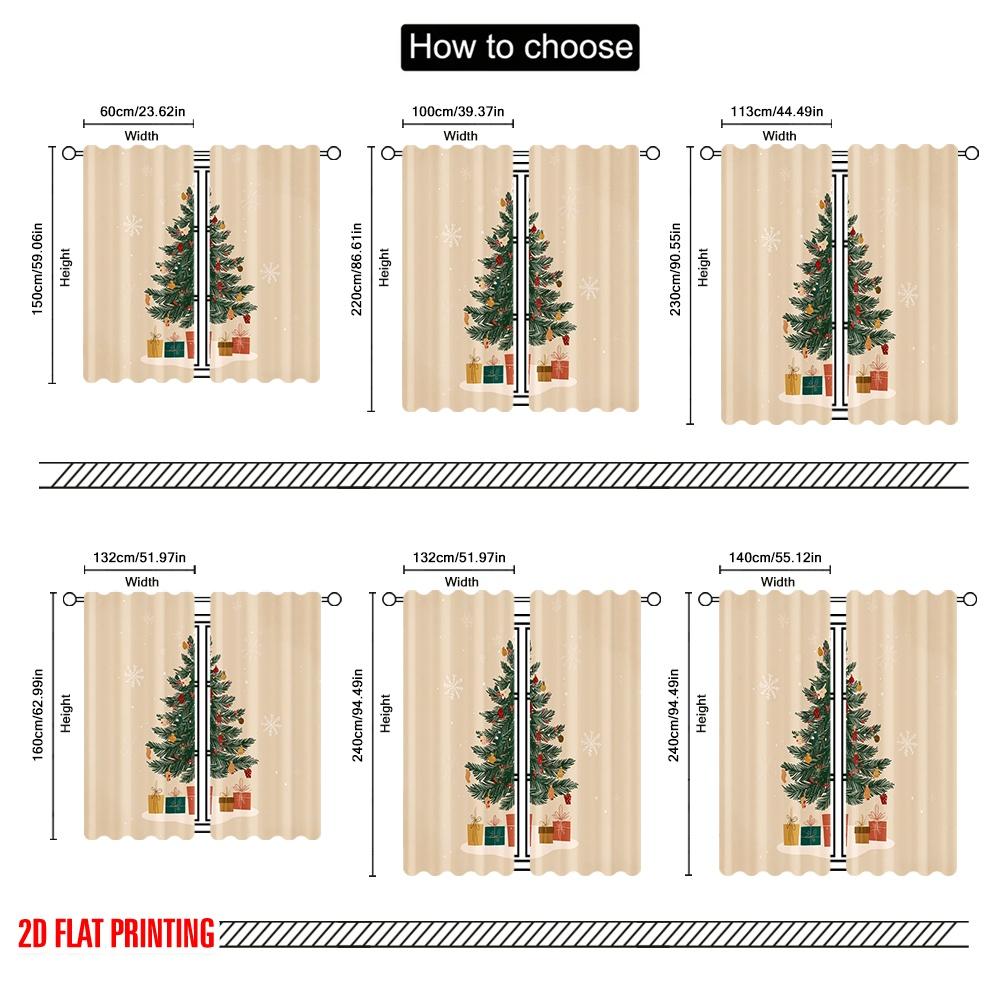 How to choose

60cm/23.62in
Width
150cm/59.06in
Height

100cm/39.37in
Width
220cm/86.61in
Height

113cm/44.49in
Width
230cm/90.55in
Height

132cm/51.97in
Width
160cm/62.99in
Height

132cm/51.97in
Width
240cm/94.49in
Height

140cm/55.12in
Width
240cm/94.49in
Height

2D FLAT PRINTING