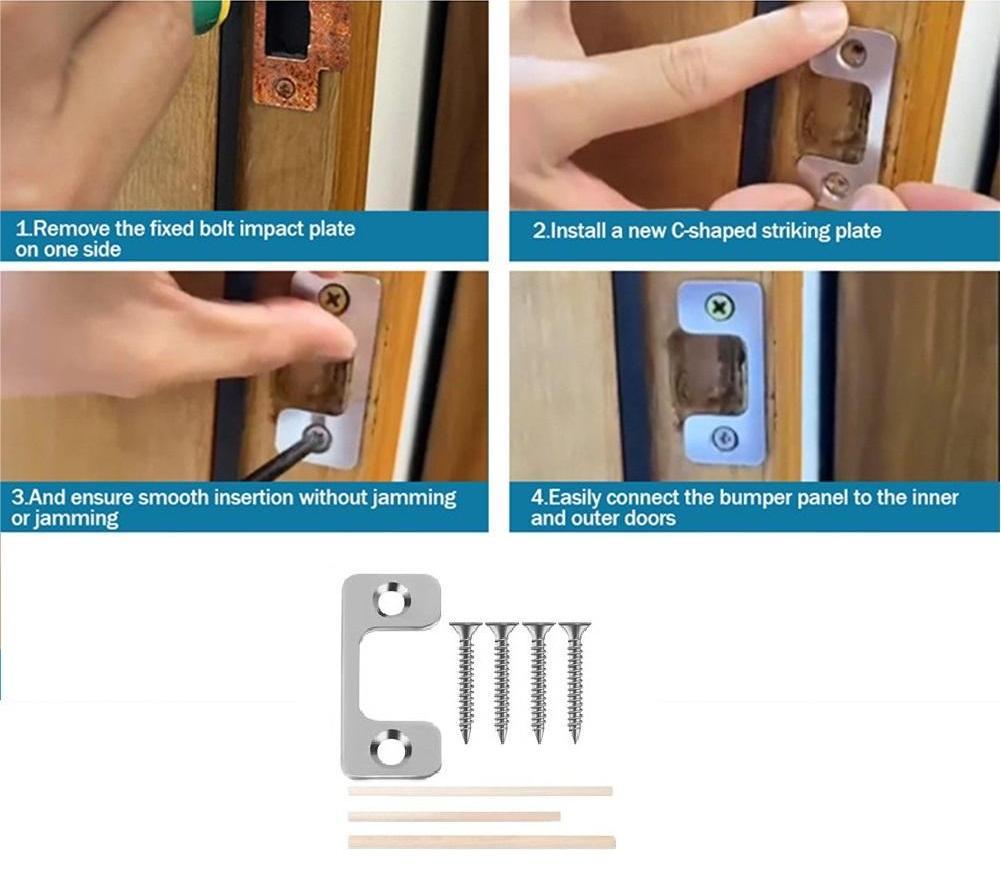 1.Remove the fixed bolt impact plate on one side

2.Install a new C-shaped striking plate

3.And ensure smooth insertion without jamming or jamming

4.Easily connect the bumper panel to the inner and outer doors