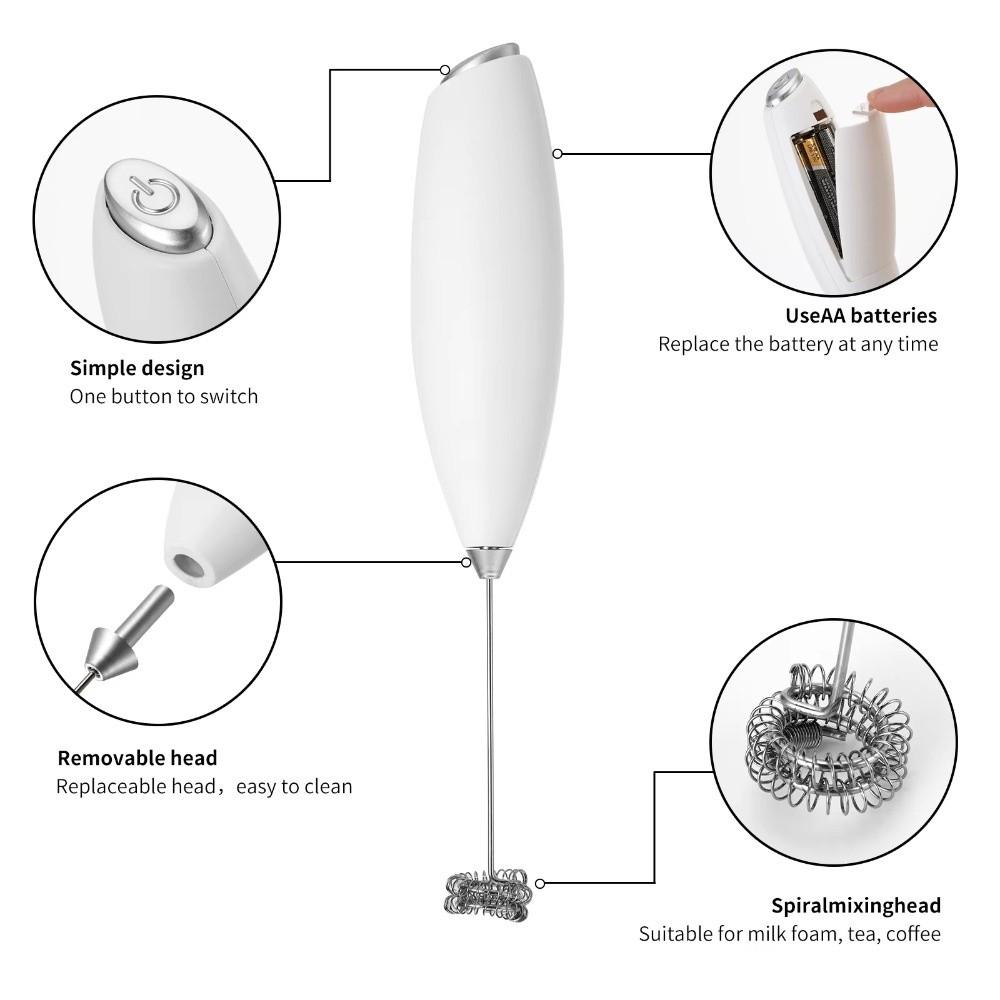 Simple design
One button to switch

UseAA batteries
Replace the battery at any time

Removable head
Replaceable head，easy to clean

Spiralmixinghead
Suitable for milk foam, tea, coffee