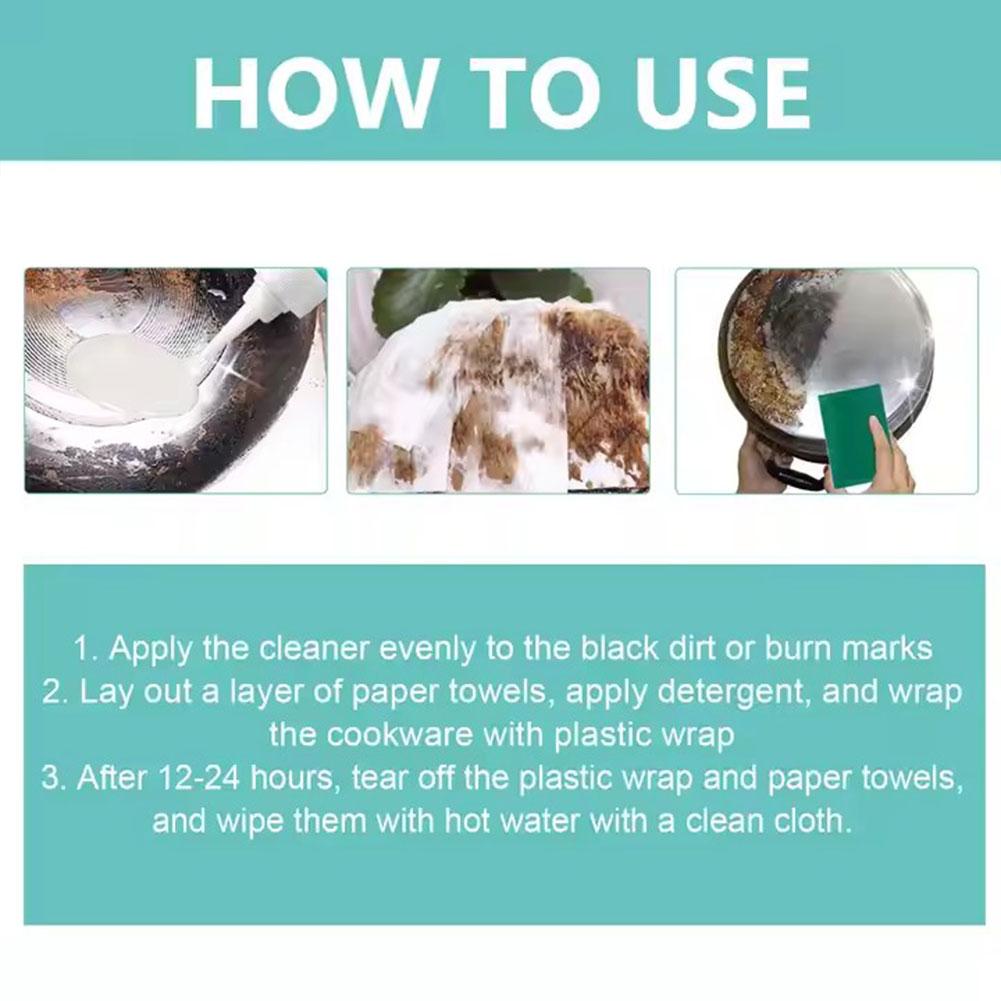 HOW TO USE

1. Apply the cleaner evenly to the black dirt or burn marks
2. Lay out a layer of paper towels, apply detergent, and wrap the cookware with plastic wrap
3. After 12-24 hours, tear off the plastic wrap and paper towels, and wipe them with hot water with a clean cloth.