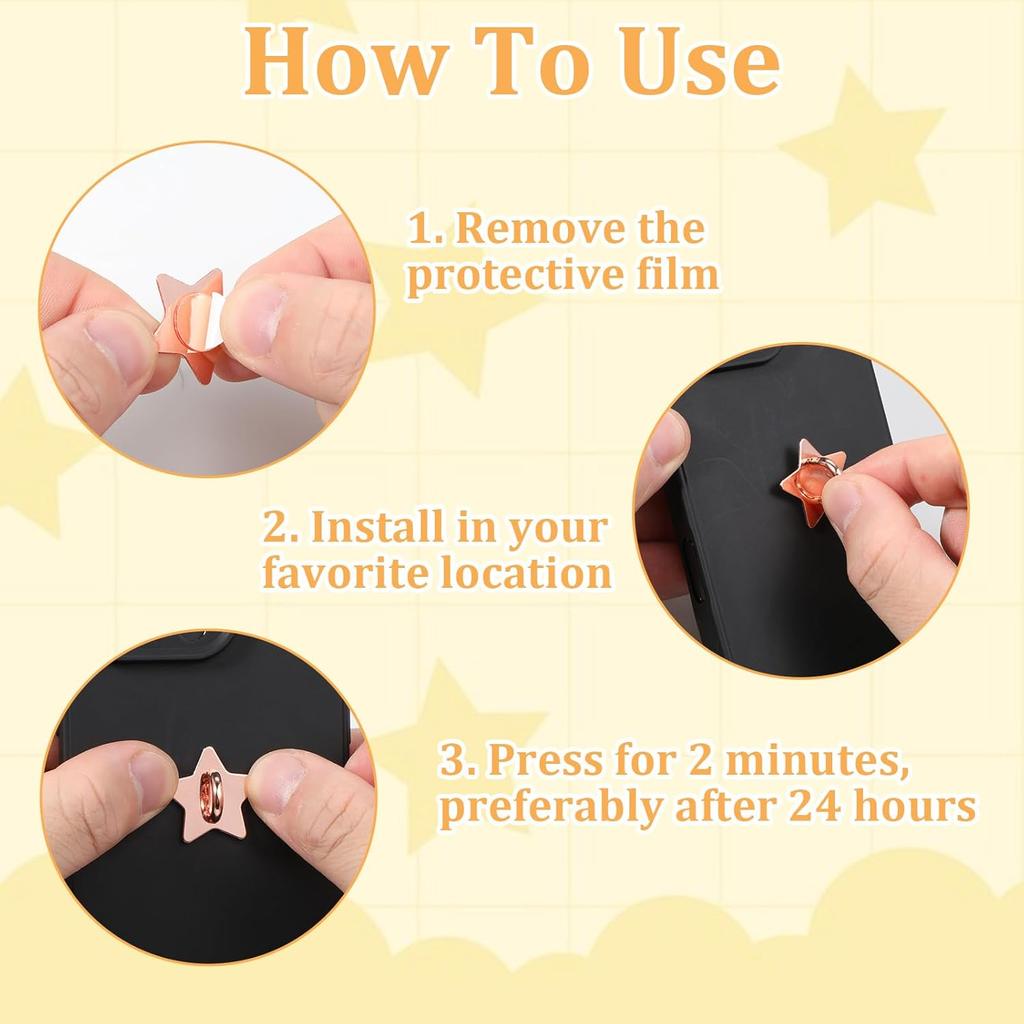 How To Use

1. Remove the protective film

2. Install in your favorite location

3. Press for 2 minutes, preferably after 24 hours