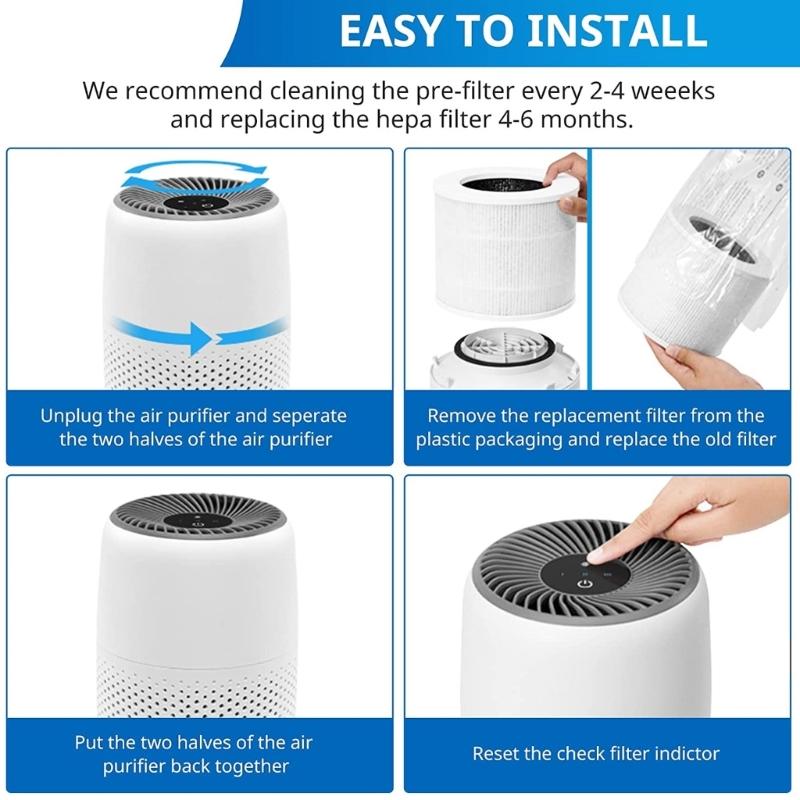 EASY TO INSTALL

We recommend cleaning the pre-filter every 2-4 weeeks and replacing the hepa filter 4-6 months.

Unplug the air purifier and seperate the two halves of the air purifier

Remove the replacement filter from the plastic packaging and replace the old filter

Put the two halves of the air purifier back together

Reset the check filter indictor