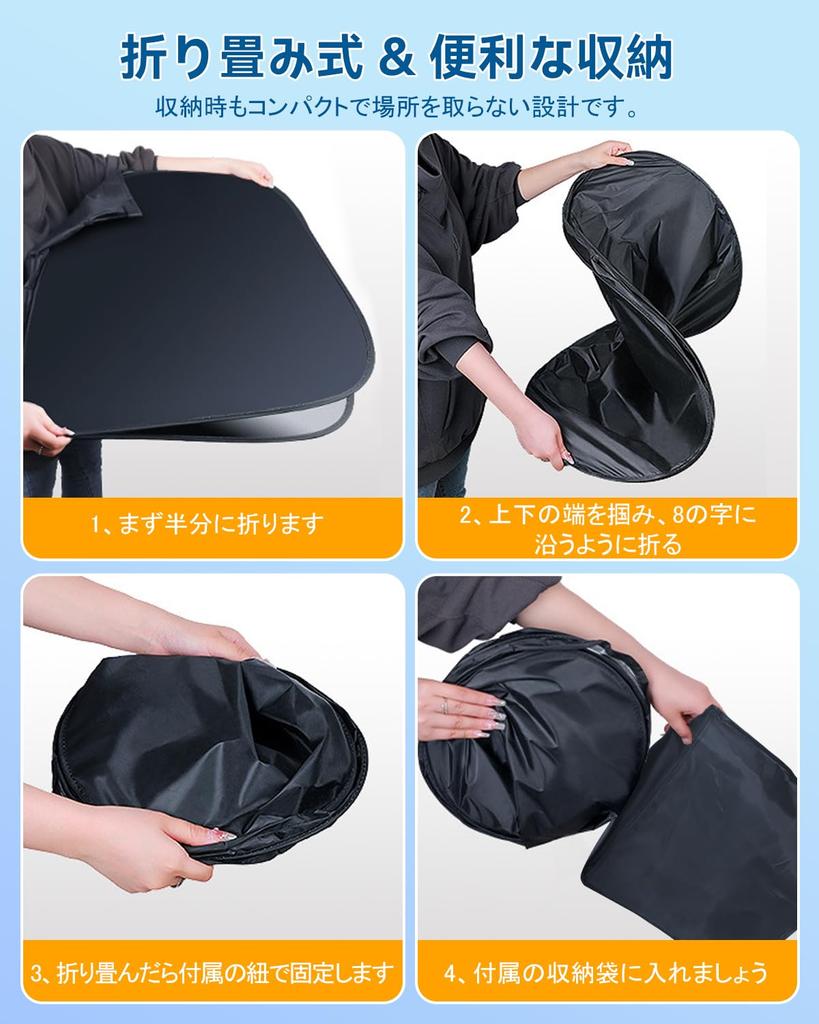 折り畳み式 & 便利な収納

収納時もコンパクトで場所を取らない設計です。

1、まず半分に折ります

2、上下の端を掴み、8の字に沿うように折る

3、折り畳んだら付属の紐で固定します

4、付属の収納袋に入れましょう