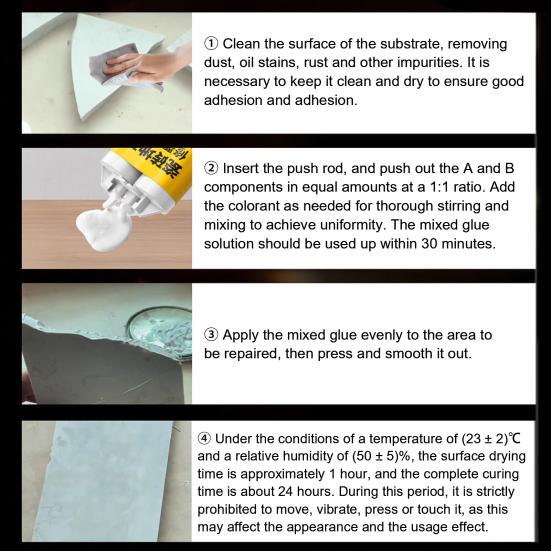 ① Clean the surface of the substrate, removing dust, oil stains, rust and other impurities. It is necessary to keep it clean and dry to ensure good adhesion and adhesion.

② Insert the push rod, and push out the A and B components in equal amounts at a 1:1 ratio. Add the colorant as needed for thorough stirring and mixing to achieve uniformity. The mixed glue solution should be used up within 30 minutes.

③ Apply the mixed glue evenly to the area to be repaired, then press and smooth it out.

④ Under the conditions of a temperature of (23 ± 2)℃ and a relative humidity of (50 ± 5)%, the surface drying time is approximately 1 hour, and the complete curing time is about 24 hours. During this period, it is strictly prohibited to move, vibrate, press or touch it, as this may affect the appearance and the usage effect.