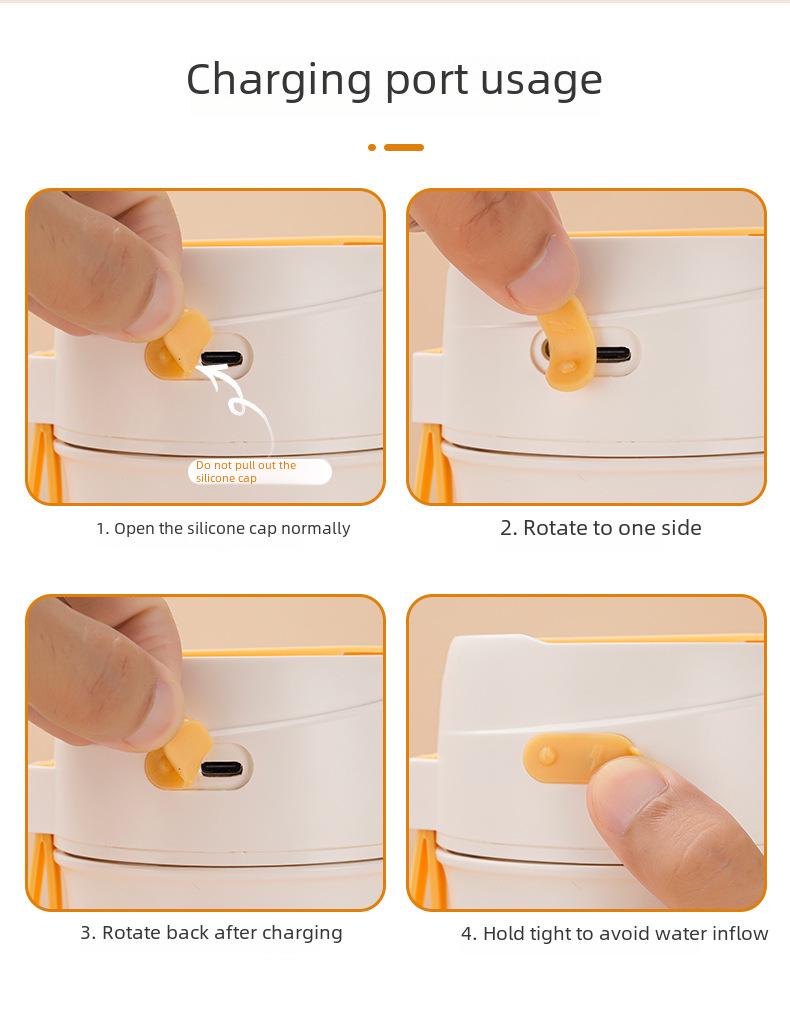 Charging port usage

Do not pull out the silicone cap

1. Open the silicone cap normally

2. Rotate to one side

3. Rotate back after charging

4. Hold tight to avoid water inflow