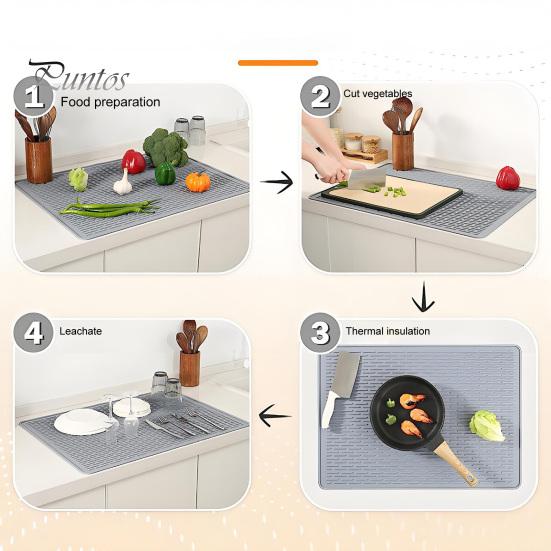 Puntos

1 Food preparation

2 Cut vegetables

3 Thermal insulation

4 Leachate