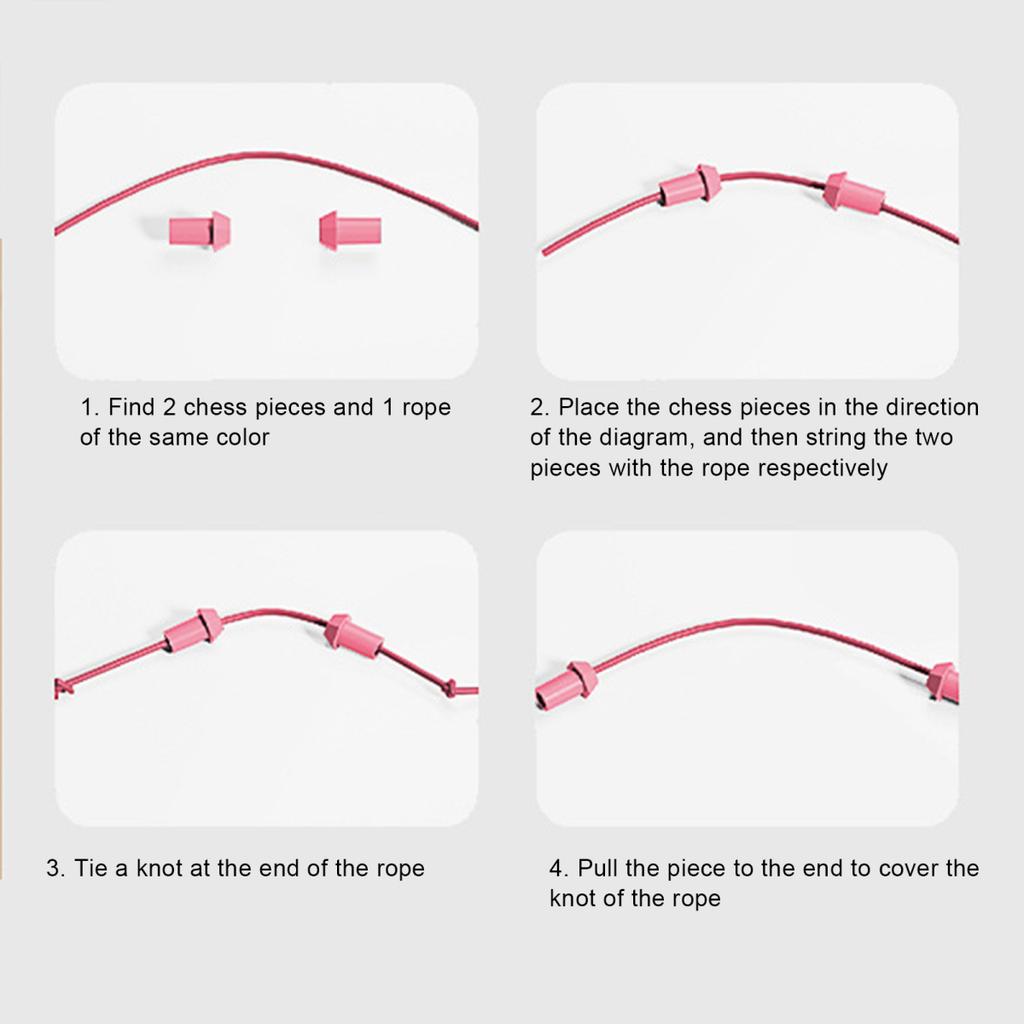 1. Find 2 chess pieces and 1 rope of the same color

2. Place the chess pieces in the direction of the diagram, and then string the two pieces with the rope respectively

3. Tie a knot at the end of the rope

4. Pull the piece to the end to cover the knot of the rope