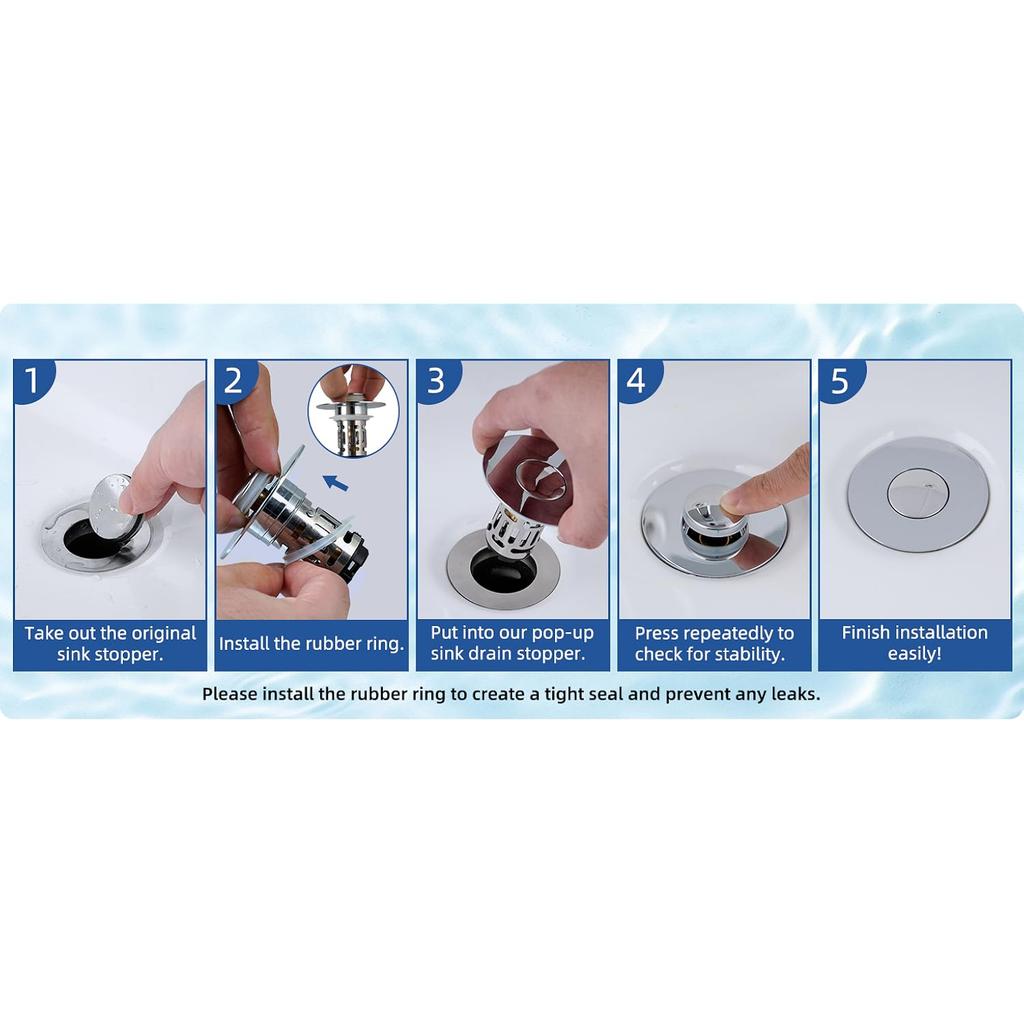 1
Take out the original sink stopper.

2
Install the rubber ring.

3
Put into our pop-up sink drain stopper.

4
Press repeatedly to check for stability.

5
Finish installation easily!

Please install the rubber ring to create a tight seal and prevent any leaks.