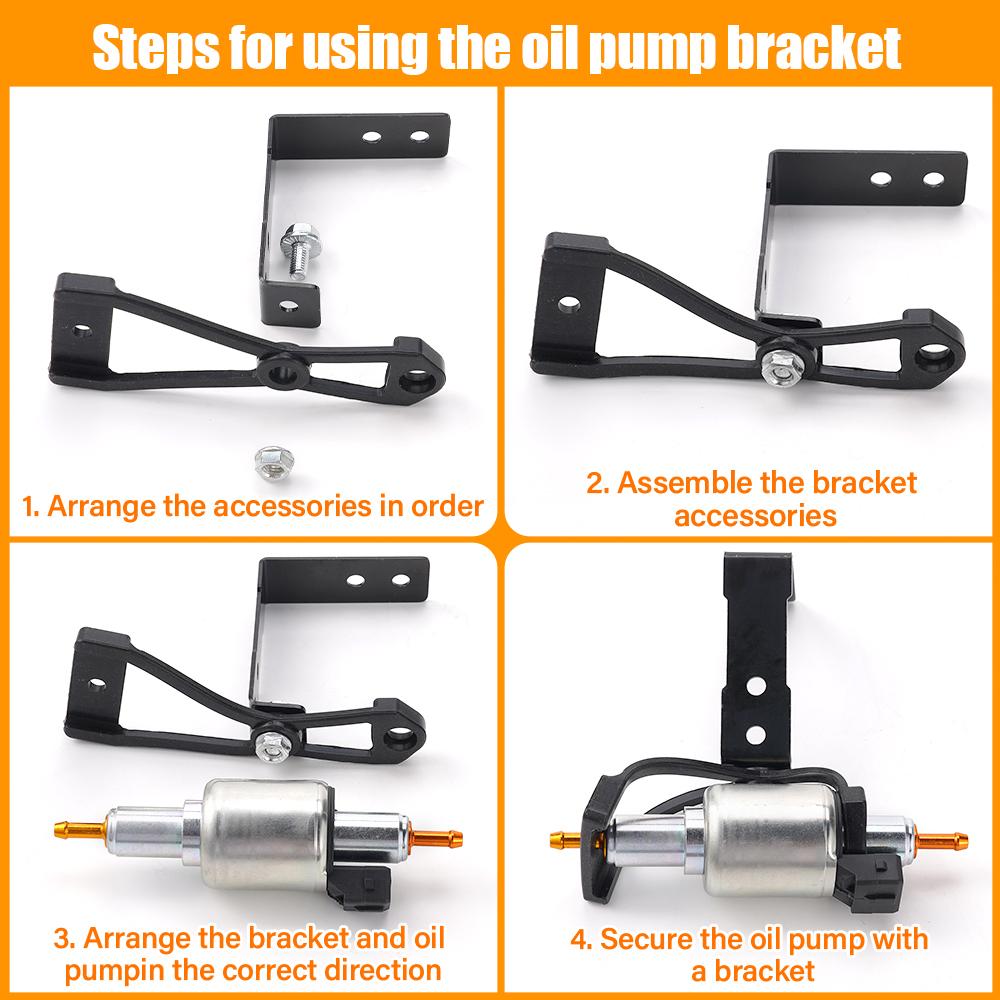 Steps for using the oil pump bracket

1. Arrange the accessories in order

2. Assemble the bracket accessories

3. Arrange the bracket and oil pumpin the correct direction

4. Secure the oil pump with a bracket