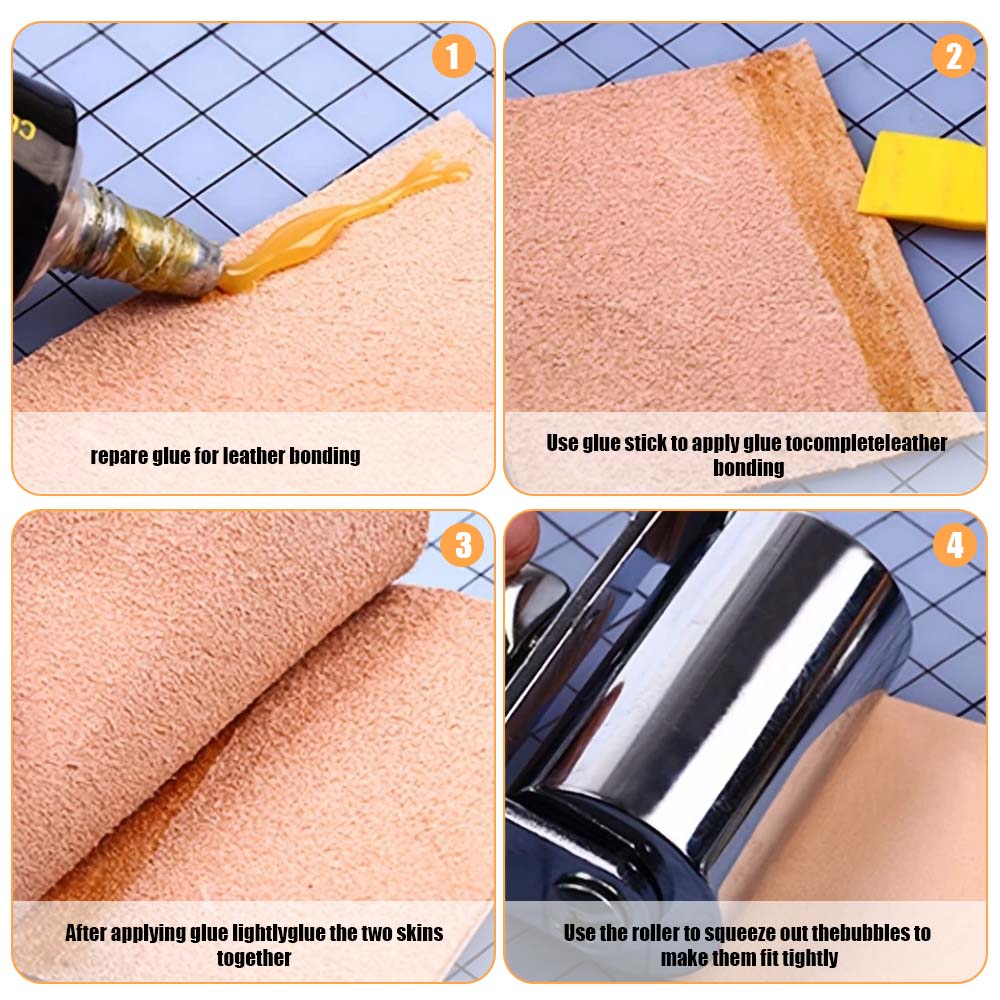 1

repare glue for leather bonding

2

Use glue stick to apply glue tocompleteleather bonding

3

After applying glue lightlyglue the two skins together

4

Use the roller to squeeze out thebubbles to make them fit tightly