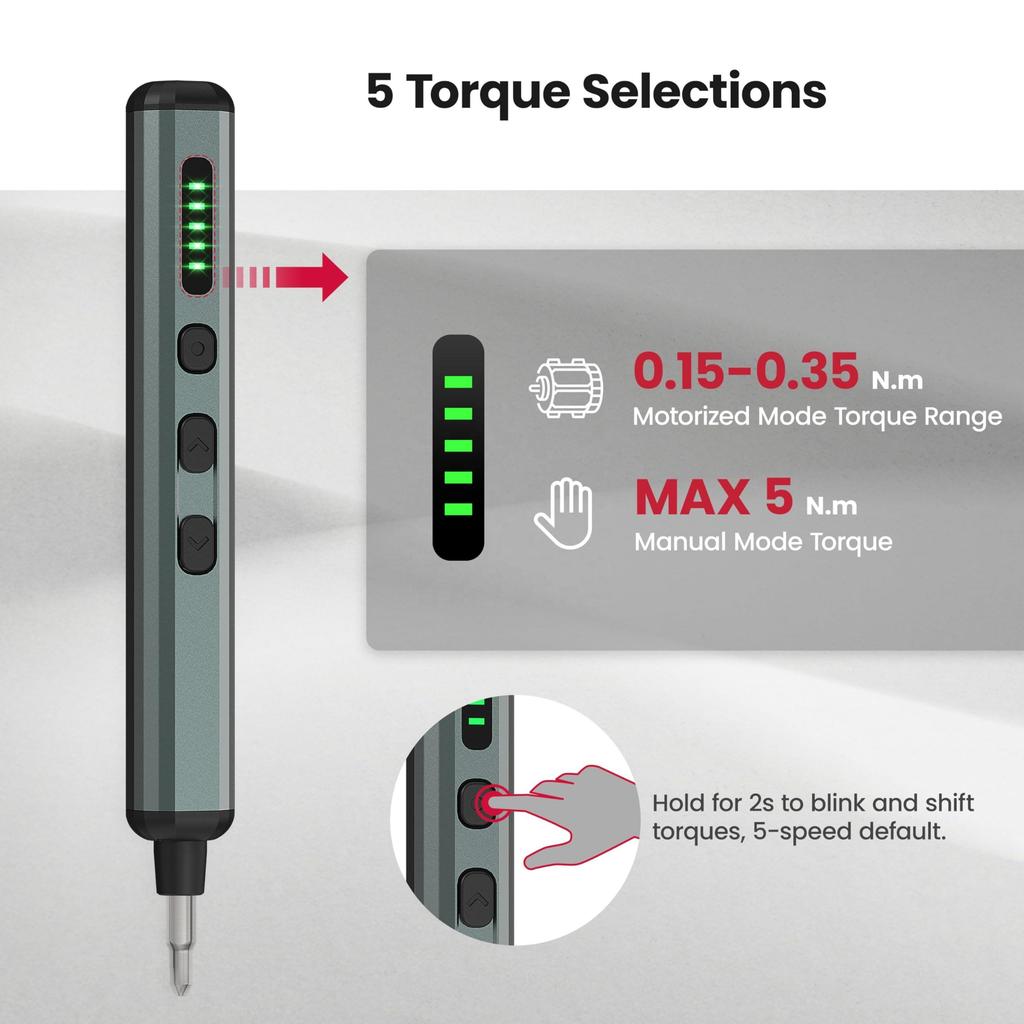 5 Torque Selections

0.15-0.35 N.m
Motorized Mode Torque Range

MAX 5 N.m
Manual Mode Torque

Hold for 2s to blink and shift torques, 5-speed default.