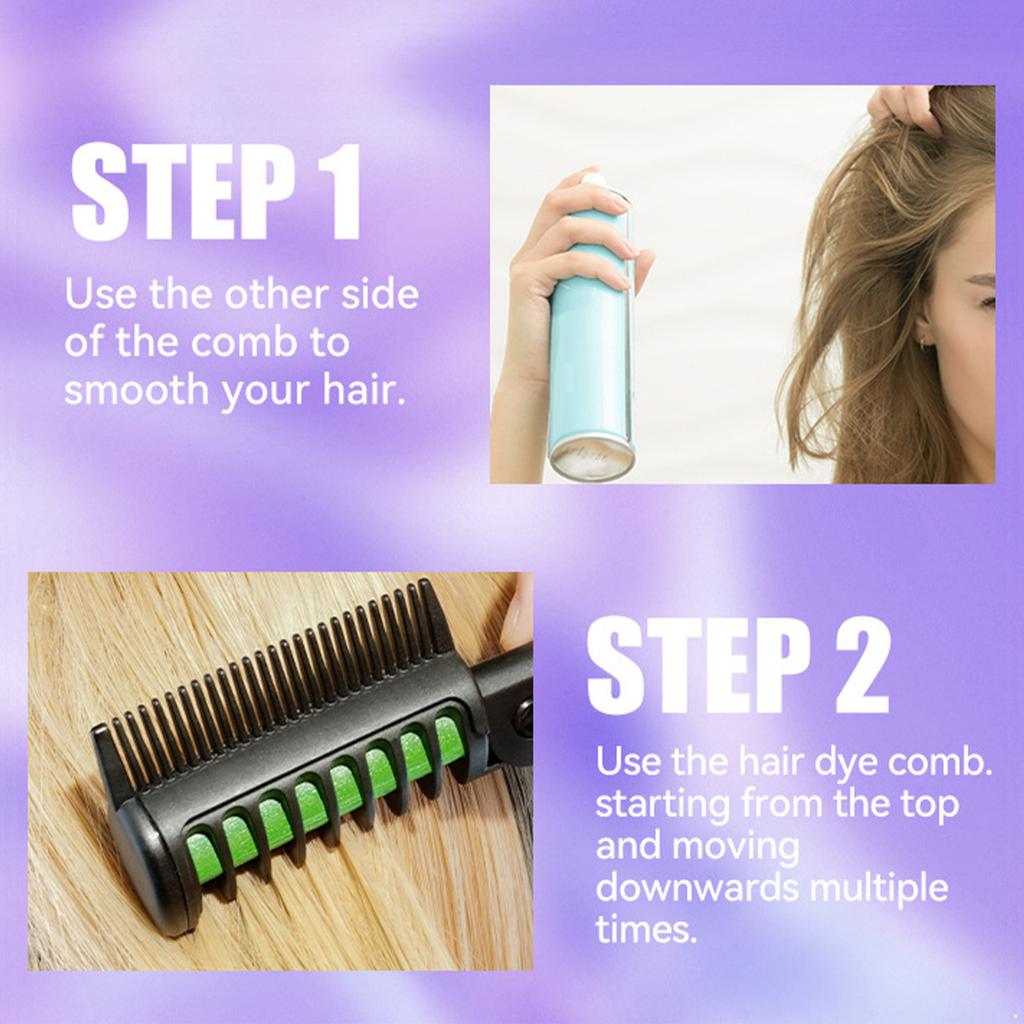 STEP 1

Use the other side of the comb to smooth your hair.

STEP 2

Use the hair dye comb. starting from the top and moving downwards multiple times.