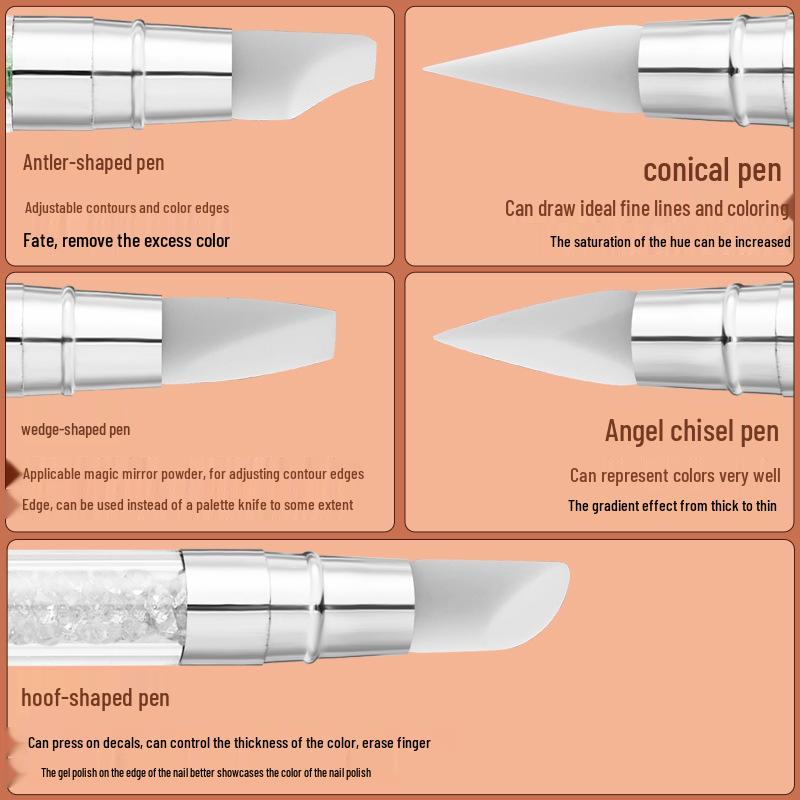 Antler-shaped pen

Adjustable contours and color edges

Fate, remove the excess color

conical pen

Can draw ideal fine lines and coloring

The saturation of the hue can be increased

wedge-shaped pen

Applicable magic mirror powder, for adjusting contour edges

Edge, can be used instead of a palette knife to some extent

Angel chisel pen

Can represent colors very well

The gradient effect from thick to thin

hoof-shaped pen

Can press on decals, can control the thickness of the color, erase finger

The gel polish on the edge of the nail better showcases the color of the nail polish