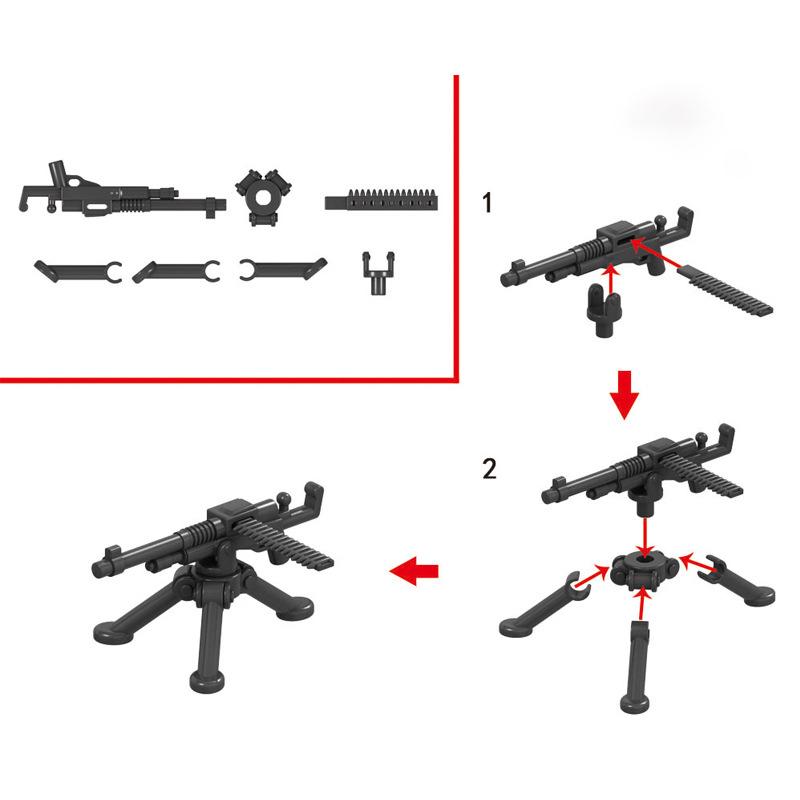 1

2