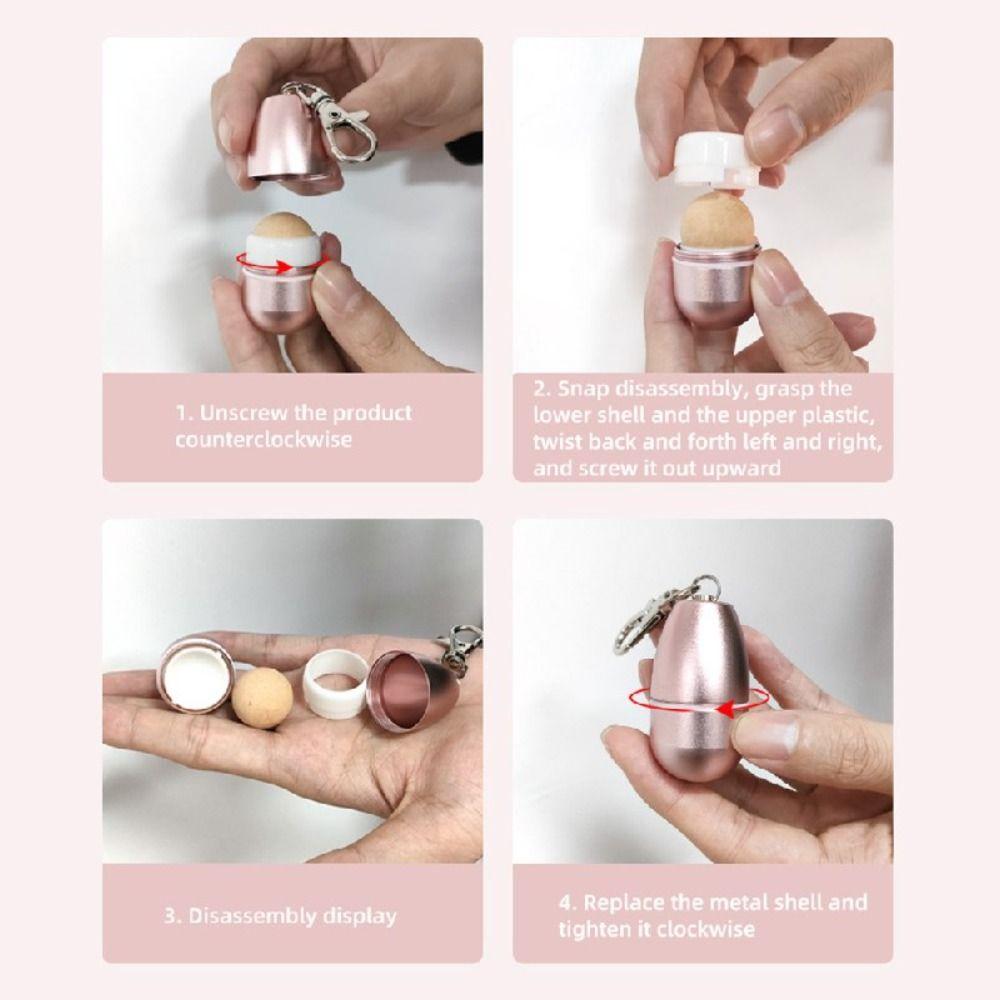 1. Unscrew the product counterclockwise

2. Snap disassembly, grasp the lower shell and the upper plastic, twist back and forth left and right, and screw it out upward

3. Disassembly display

4. Replace the metal shell and tighten it clockwise