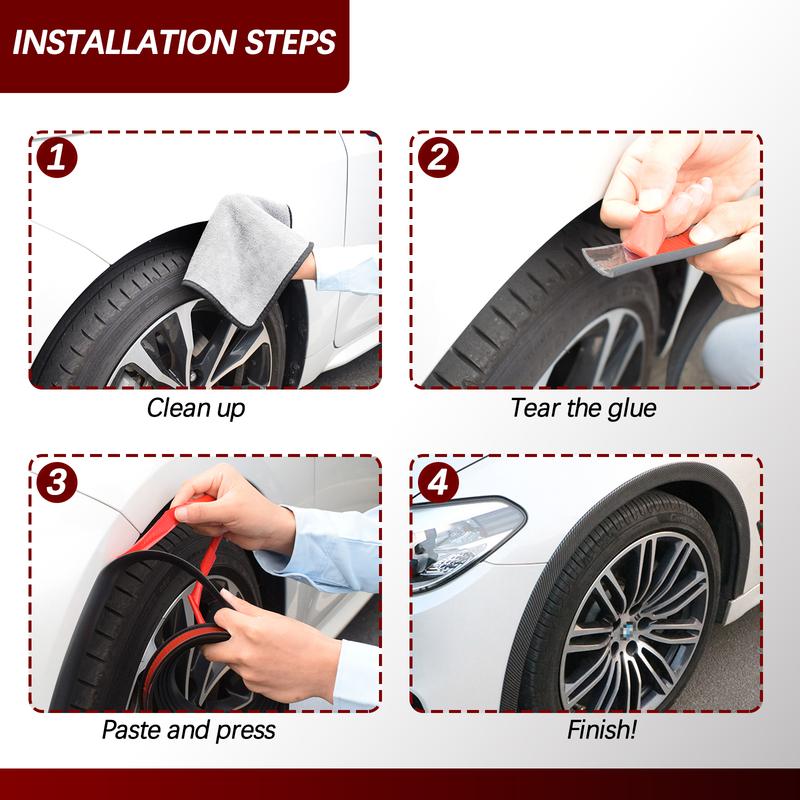 INSTALLATION STEPS

1

Clean up

2

Tear the glue

3

Paste and press

4

Finish!