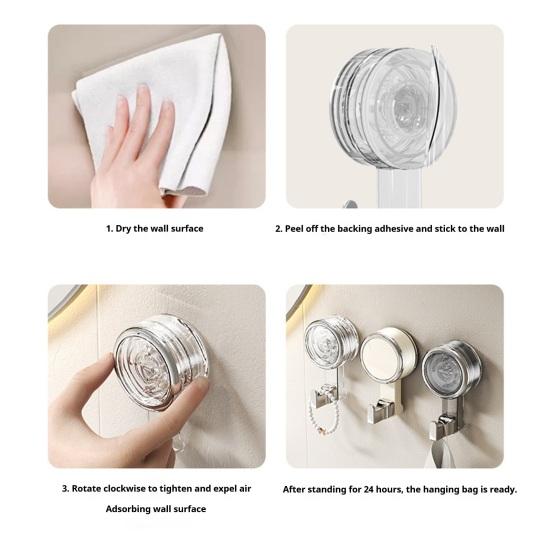 1. Dry the wall surface

2. Peel off the backing adhesive and stick to the wall

3. Rotate clockwise to tighten and expel air

Adsorbing wall surface

After standing for 24 hours, the hanging bag is ready.