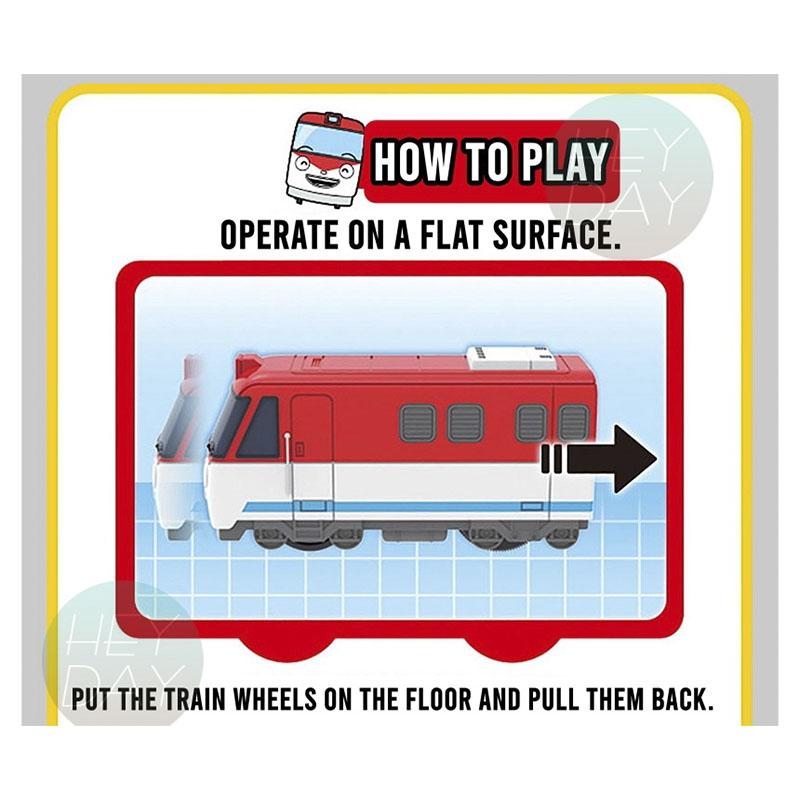 HOW TO PLAY

HEY DAY

OPERATE ON A FLAT SURFACE.

HEY DAY

PUT THE TRAIN WHEELS ON THE FLOOR AND PULL THEM BACK.