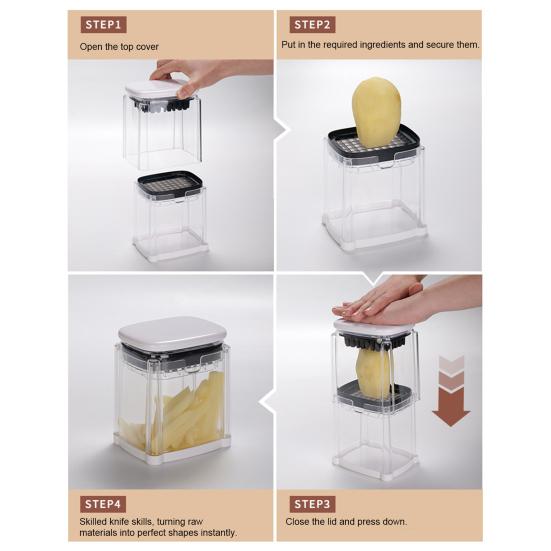 STEP1
Open the top cover

STEP2
Put in the required ingredients and secure them.

STEP3
Close the lid and press down.

STEP4
Skilled knife skills, turning raw materials into perfect shapes instantly.