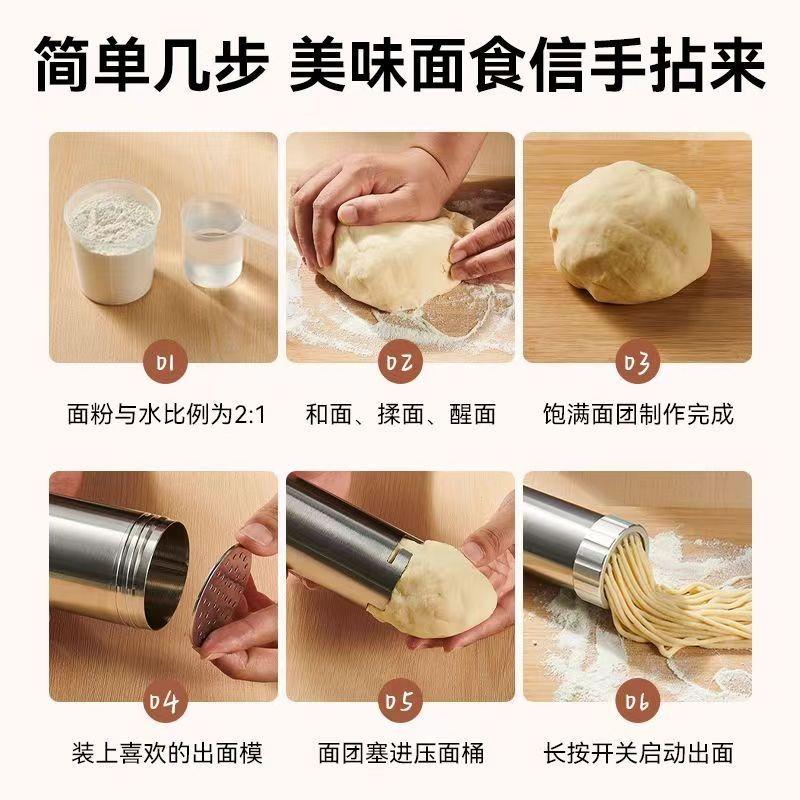 简单几步 美味面食信手拈来

01

面粉与水比例为2:1

02

和面、揉面、醒面

03

饱满面团制作完成

04

装上喜欢的出面模

05

面团塞进压面桶

06

长按开关启动出面