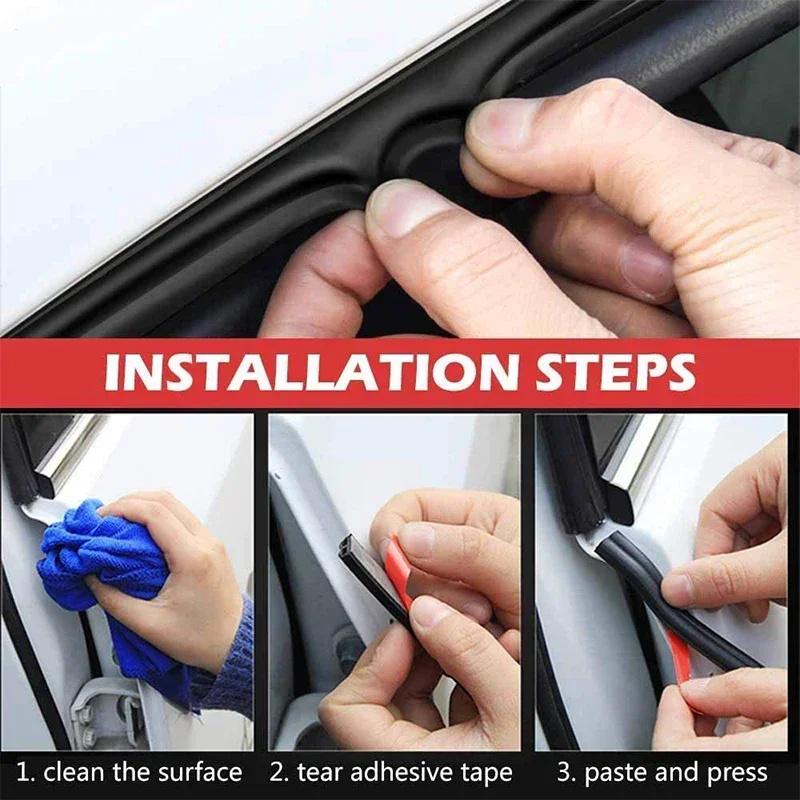 INSTALLATION STEPS

1. clean the surface
2. tear adhesive tape
3. paste and press