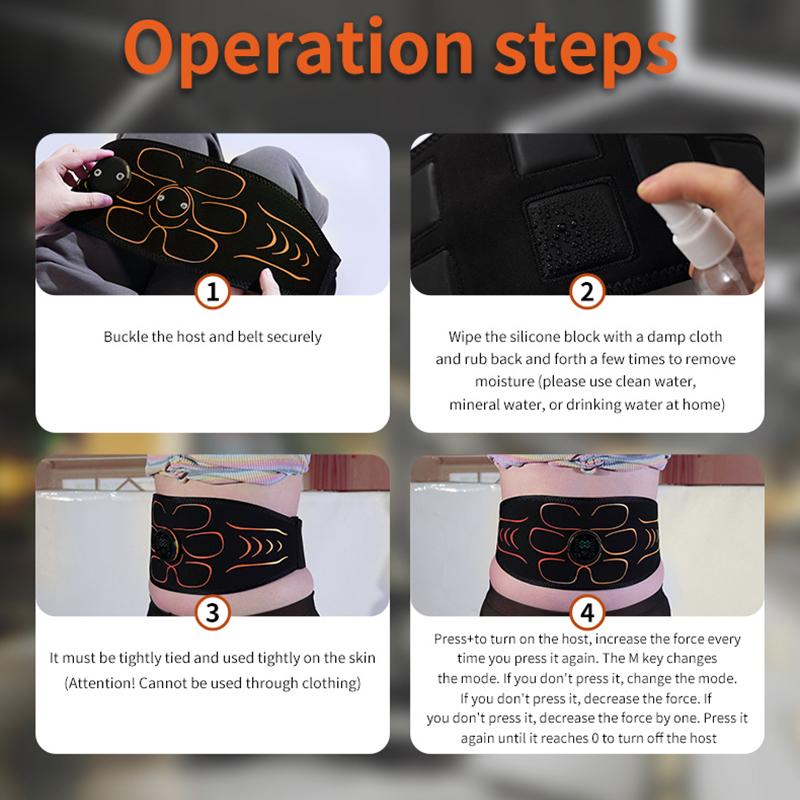 Operation steps

1

Buckle the host and belt securely

2

Wipe the silicone block with a damp cloth and rub back and forth a few times to remove moisture (please use clean water, mineral water, or drinking water at home)

3

It must be tightly tied and used tightly on the skin (Attention! Cannot be used through clothing)

4

Press+to turn on the host, increase the force every time you press it again. The M key changes the mode. If you don't press it, change the mode. If you don't press it, decrease the force. If you don't press it, decrease the force by one. Press it again until it reaches 0 to turn off the host