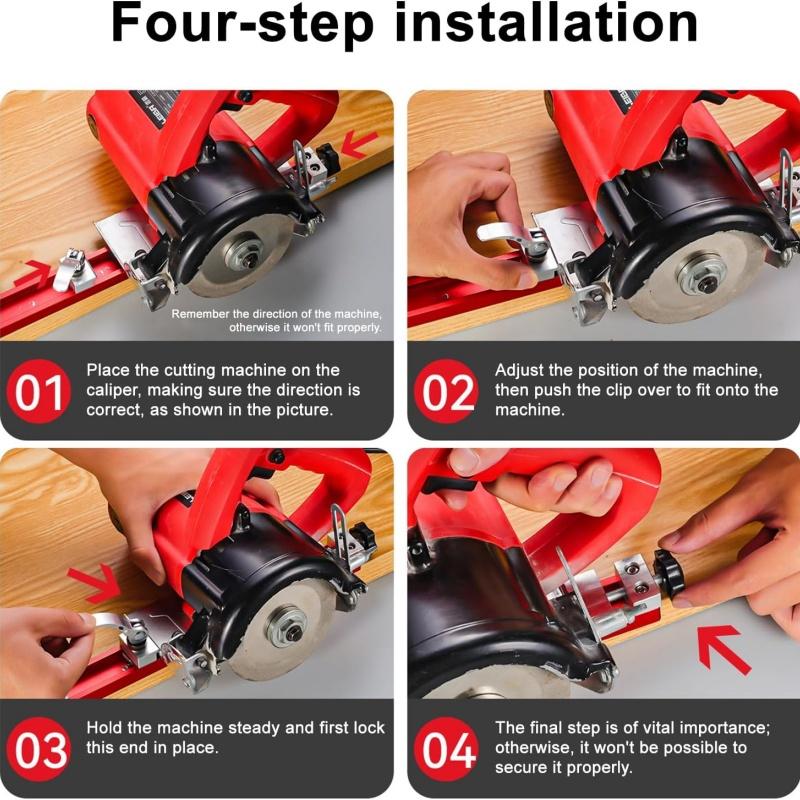 Four-step installation

Remember the direction of the machine, otherwise it won't fit properly.

01 Place the cutting machine on the caliper, making sure the direction is correct, as shown in the picture.

02 Adjust the position of the machine, then push the clip over to fit onto the machine.

03 Hold the machine steady and first lock this end in place.

04 The final step is of vital importance; otherwise, it won't be possible to secure it properly.