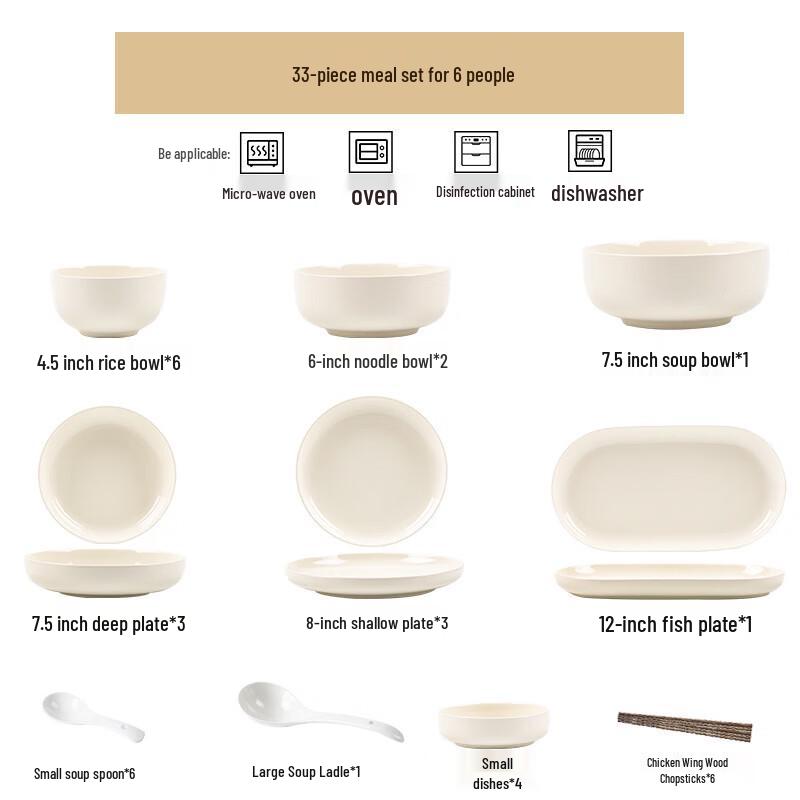 33-piece meal set for 6 people

Be applicable:

Micro-wave oven

oven

Disinfection cabinet

dishwasher

4.5 inch rice bowl*6

6-inch noodle bowl*2

7.5 inch soup bowl*1

7.5 inch deep plate*3

8-inch shallow plate*3

12-inch fish plate*1

Small soup spoon*6

Large Soup Ladle*1

Small dishes*4

Chicken Wing Wood Chopsticks*6