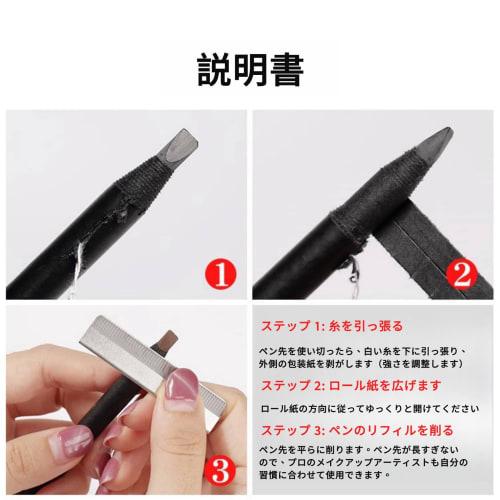 説明書

1

2

3

ステップ 1: 糸を引っ張る

ペン先を使い切ったら、白い糸を下に引っ張り、外側の包装紙を剥がします（強さを調整します）

ステップ 2: ロール紙を広げます

ロール紙の方向に従ってゆっくりと開けてください

ステップ 3: ペンのリフィルを削る

ペン先を平らに削ります。ペン先が長すぎないので、プロのメイクアップアーティストも自分の習慣に合わせて使用できます。