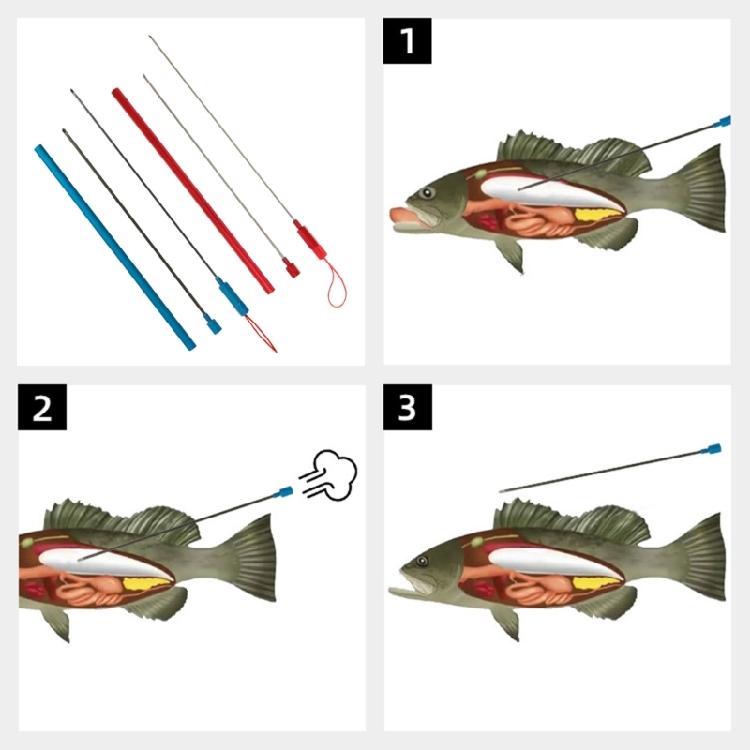 1

2

3