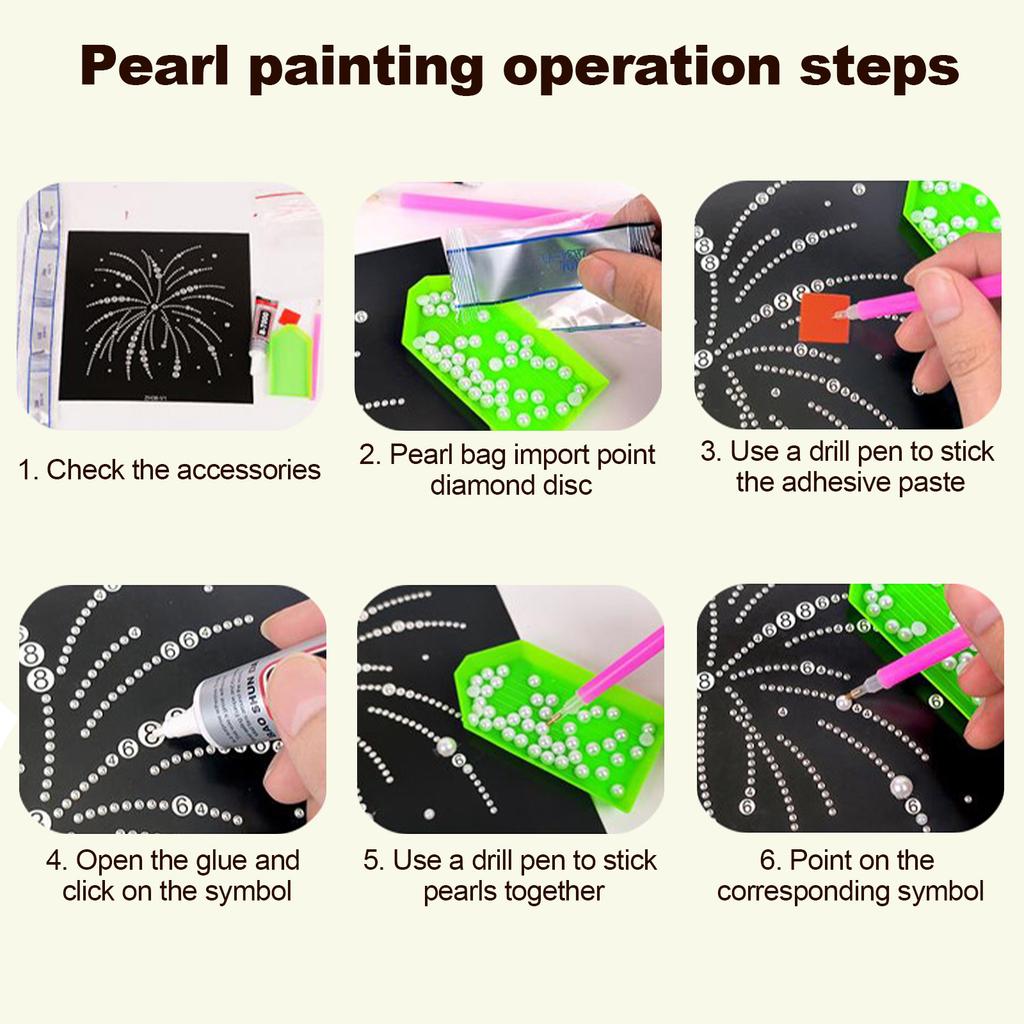 Pearl painting operation steps

1. Check the accessories

2. Pearl bag import point diamond disc

3. Use a drill pen to stick the adhesive paste

4. Open the glue and click on the symbol

5. Use a drill pen to stick pearls together

6. Point on the corresponding symbol