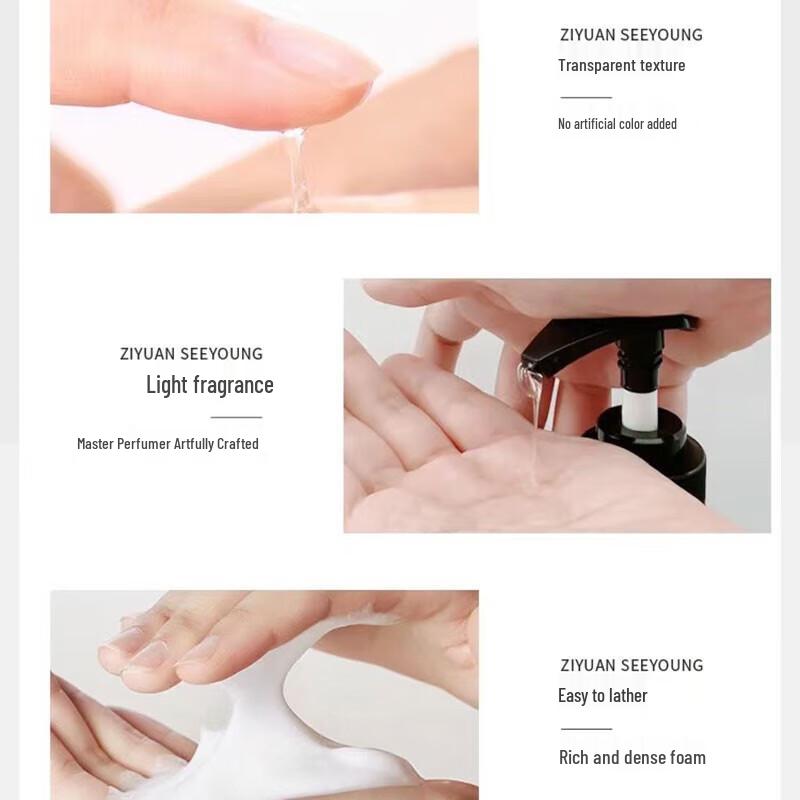 ZIYUAN SEEYOUNG
Transparent texture

No artificial color added

ZIYUAN SEEYOUNG
Light fragrance

Master Perfumer Artfully Crafted

ZIYUAN SEEYOUNG
Easy to lather

Rich and dense foam