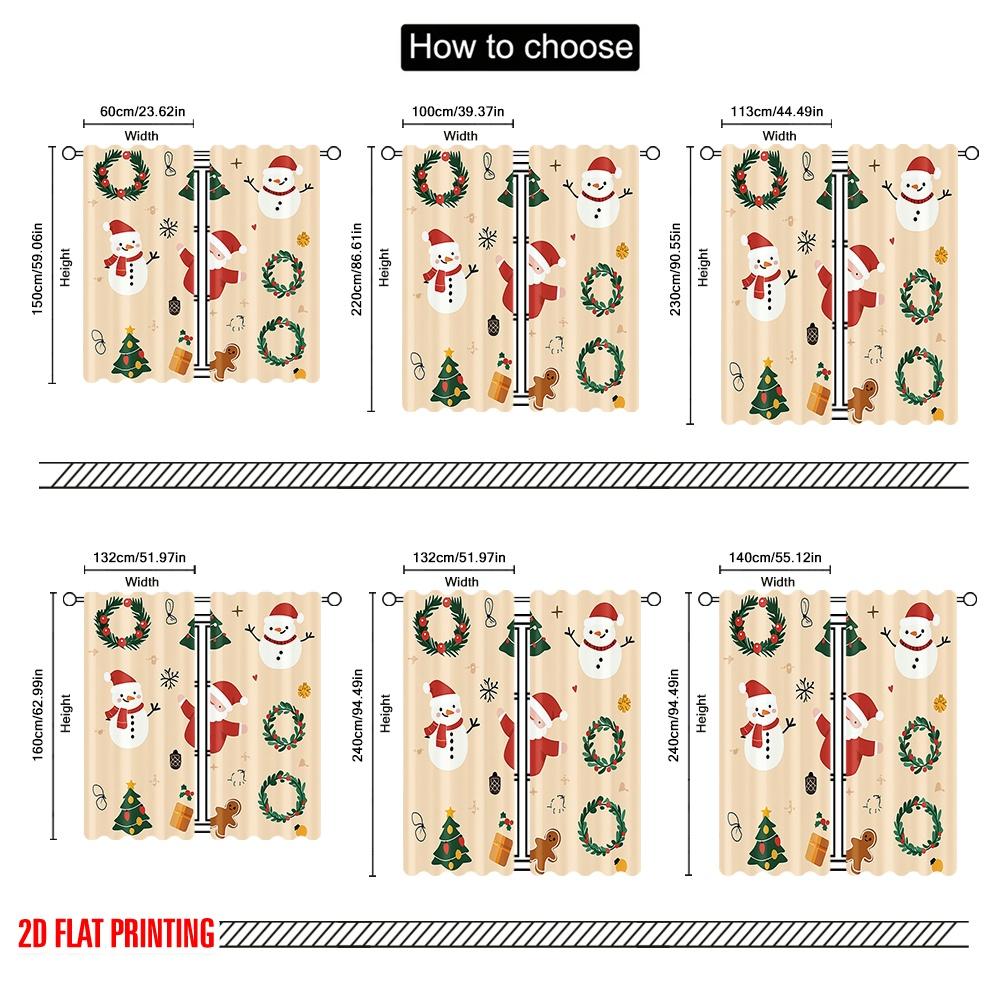 How to choose

60cm/23.62in
Width
150cm/59.06in
Height

100cm/39.37in
Width
220cm/86.61in
Height

113cm/44.49in
Width
230cm/90.55in
Height

132cm/51.97in
Width
160cm/62.99in
Height

132cm/51.97in
Width
240cm/94.49in
Height

140cm/55.12in
Width
240cm/94.49in
Height

2D FLAT PRINTING