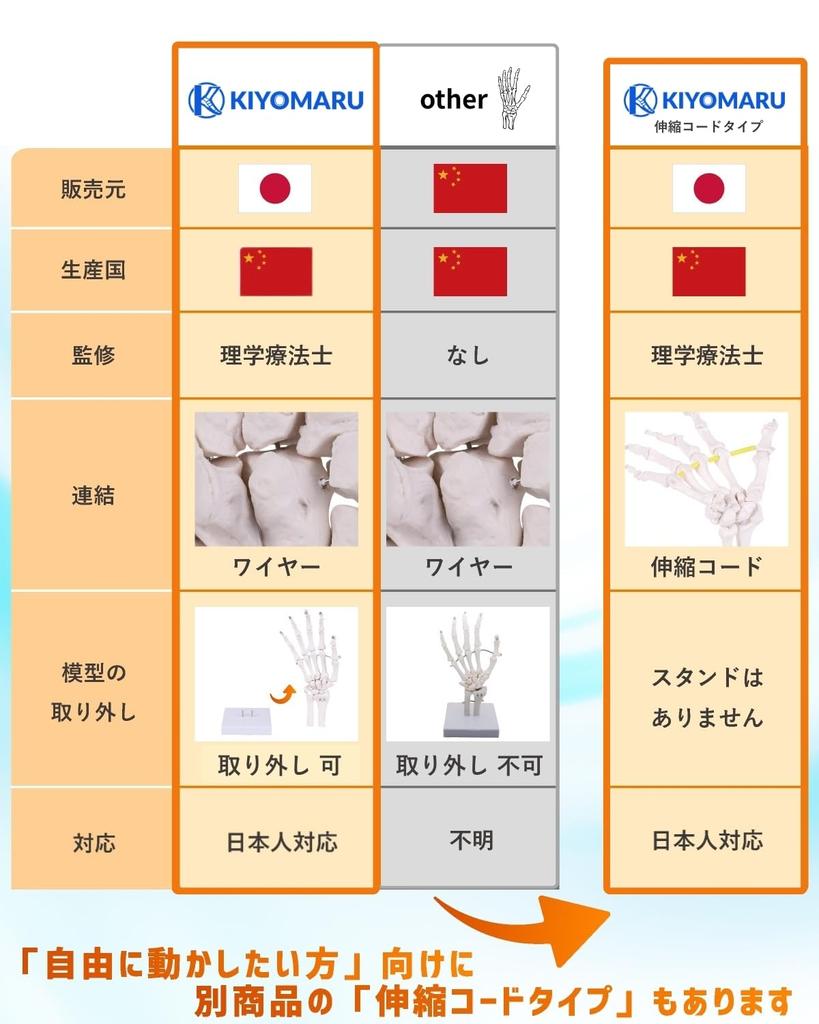 | | KIYOMARU | other | KIYOMARU 伸縮コードタイプ |
|---|---|---|---|
| 販売元 | | | |
| 生産国 | | | |
| 監修 | 理学療法士 | なし | 理学療法士 |
| 連結 | ワイヤー | ワイヤー | 伸縮コード |
| 模型の取り外し | 取り外し 可 | 取り外し 不可 | スタンドはありません |
| 対応 | 日本人対応 | 不明 | 日本人対応 |

「自由に動かしたい方」向けに
別商品の「伸縮コードタイプ」もあります