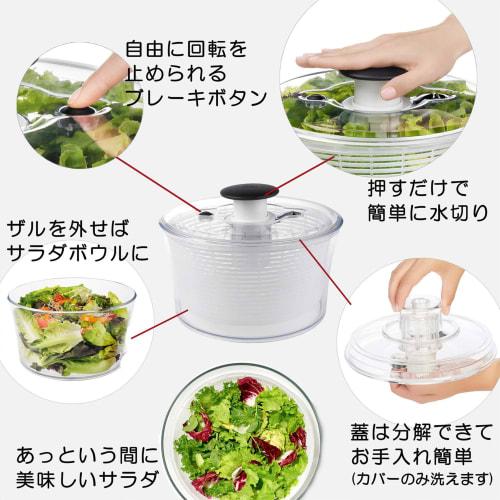 自由に回転を止められるブレーキボタン

押すだけで簡単に水切り

ザルを外せばサラダボウルに

蓋は分解できてお手入れ簡単
(カバーのみ洗えます)

あっという間に美味しいサラダ