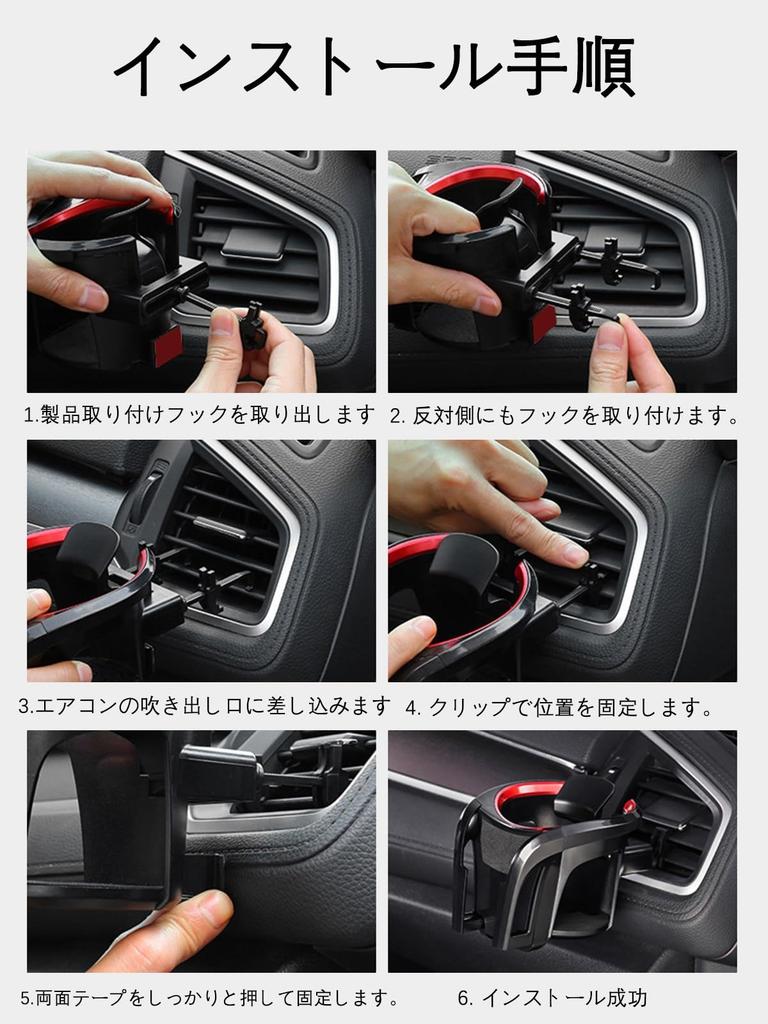 インストール手順

1.製品取り付けフックを取り出します

2. 反対側にもフックを取り付けます。

3.エアコンの吹き出し口に差し込みます

4. クリップで位置を固定します。

5.両面テープをしっかりと押して固定します。

6. インストール成功