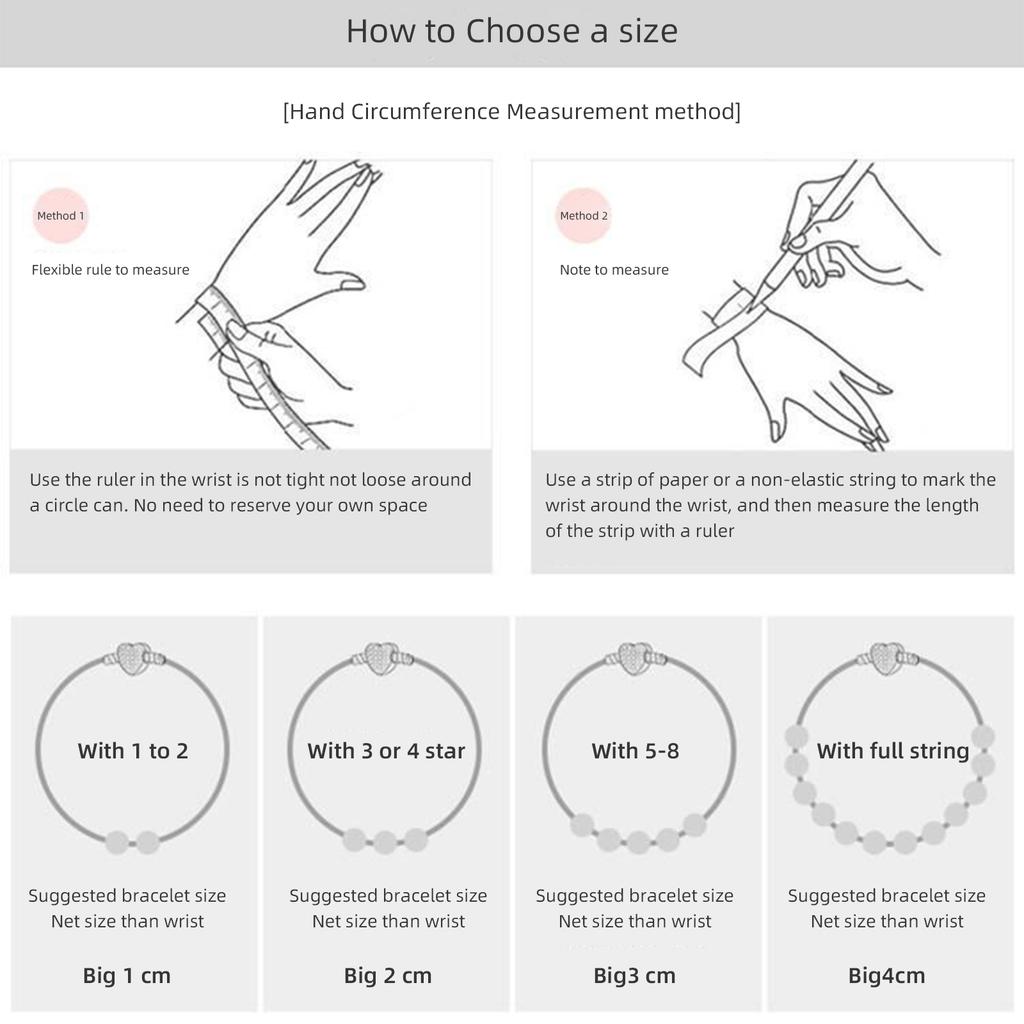 How to Choose a size

[Hand Circumference Measurement method]

Method 1

Flexible rule to measure

Use the ruler in the wrist is not tight not loose around a circle can. No need to reserve your own space

Method 2

Note to measure

Use a strip of paper or a non-elastic string to mark the wrist around the wrist, and then measure the length of the strip with a ruler

With 1 to 2

Suggested bracelet size
Net size than wrist

Big 1 cm

With 3 or 4 star

Suggested bracelet size
Net size than wrist

Big 2 cm

With 5-8

Suggested bracelet size
Net size than wrist

Big3 cm

With full string

Suggested bracelet size
Net size than wrist

Big4cm