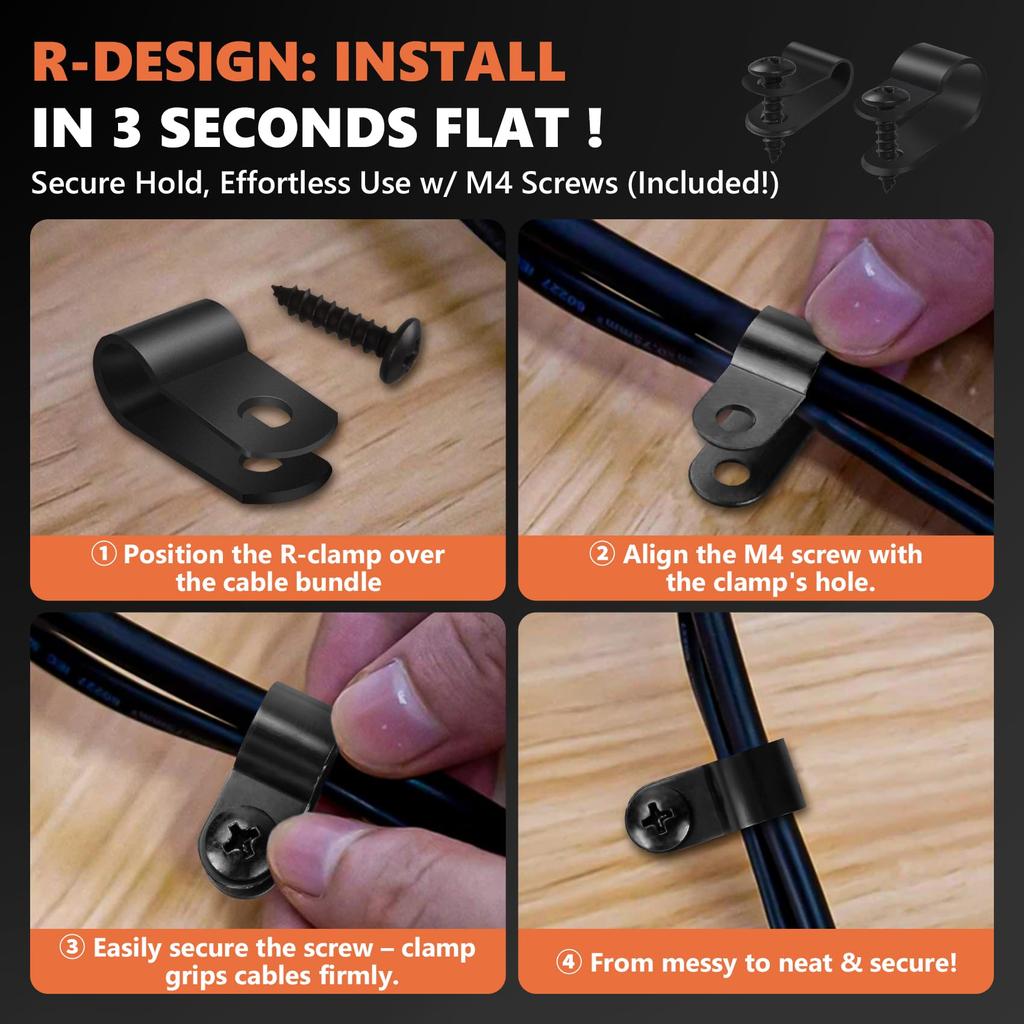 R-DESIGN: INSTALL
IN 3 SECONDS FLAT !
Secure Hold, Effortless Use w/ M4 Screws (Included!)

① Position the R-clamp over the cable bundle

② Align the M4 screw with the clamp's hole.

③ Easily secure the screw – clamp grips cables firmly.

④ From messy to neat & secure!