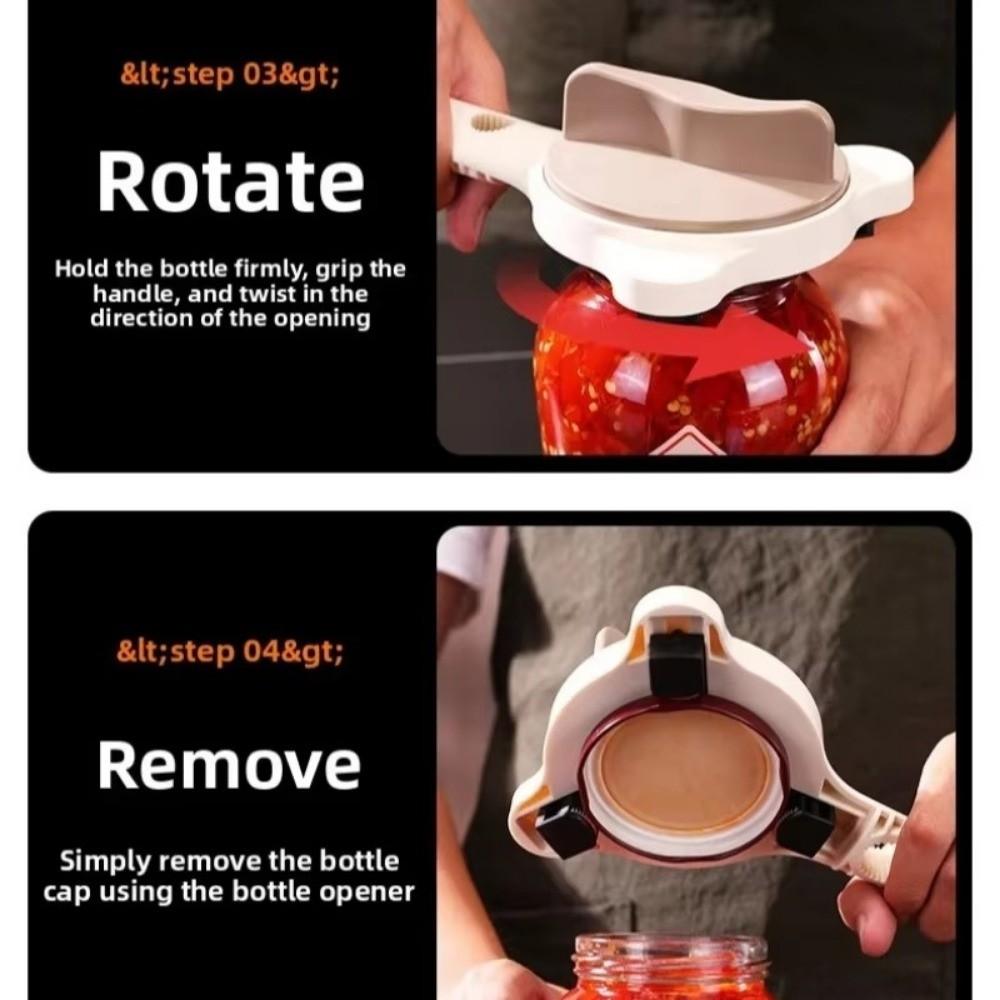 &lt;step 03&gt;

Rotate

Hold the bottle firmly, grip the handle, and twist in the direction of the opening

&lt;step 04&gt;

Remove

Simply remove the bottle cap using the bottle opener