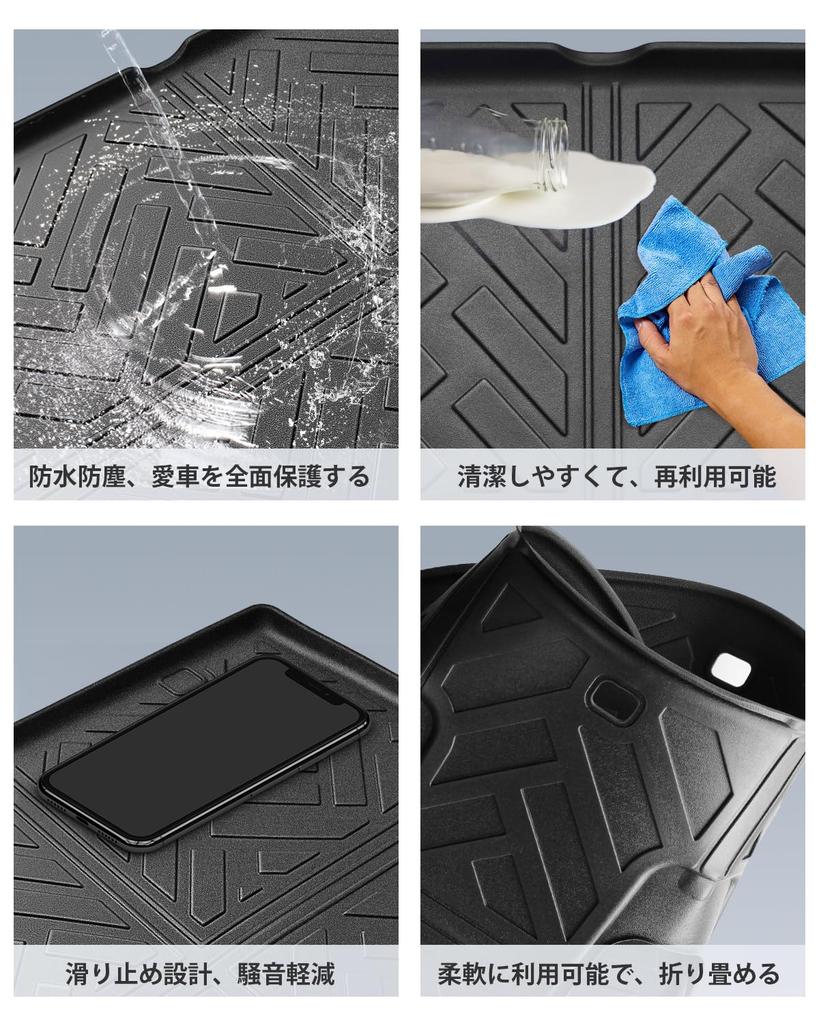 防水防塵、愛車を全面保護する

清潔しやすくて、再利用可能

滑り止め設計、騒音軽減

柔軟に利用可能で、折り畳める