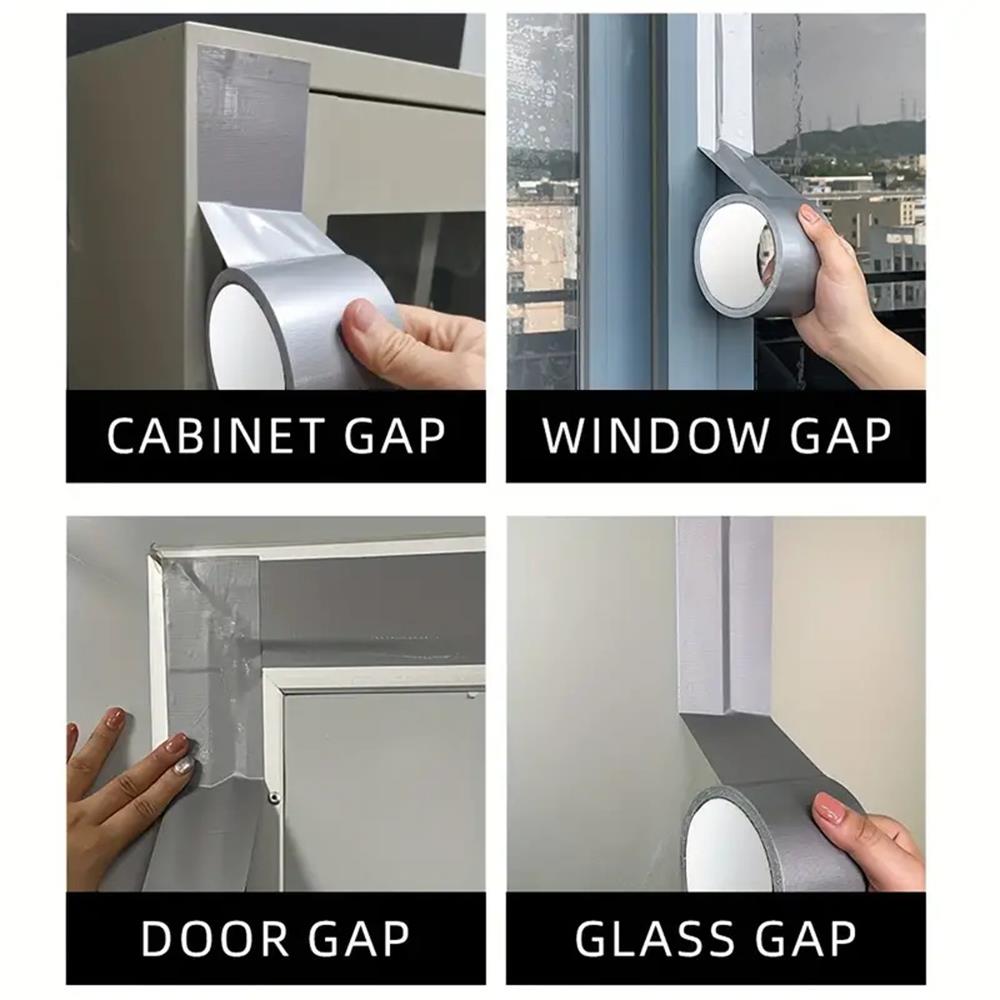 CABINET GAP

WINDOW GAP

DOOR GAP

GLASS GAP