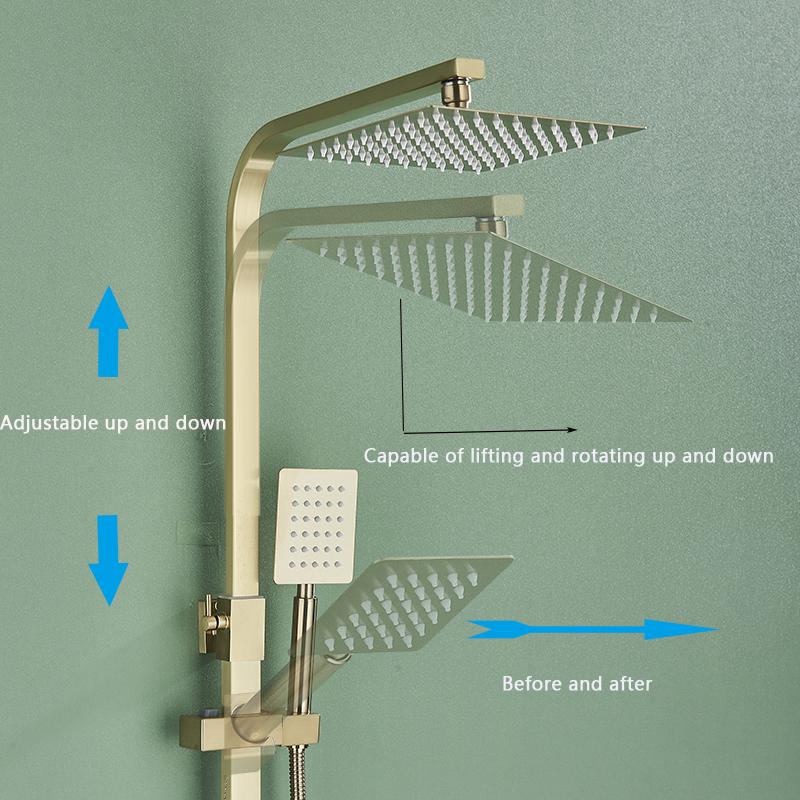 Adjustable up and down

Capable of lifting and rotating up and down

Before and after