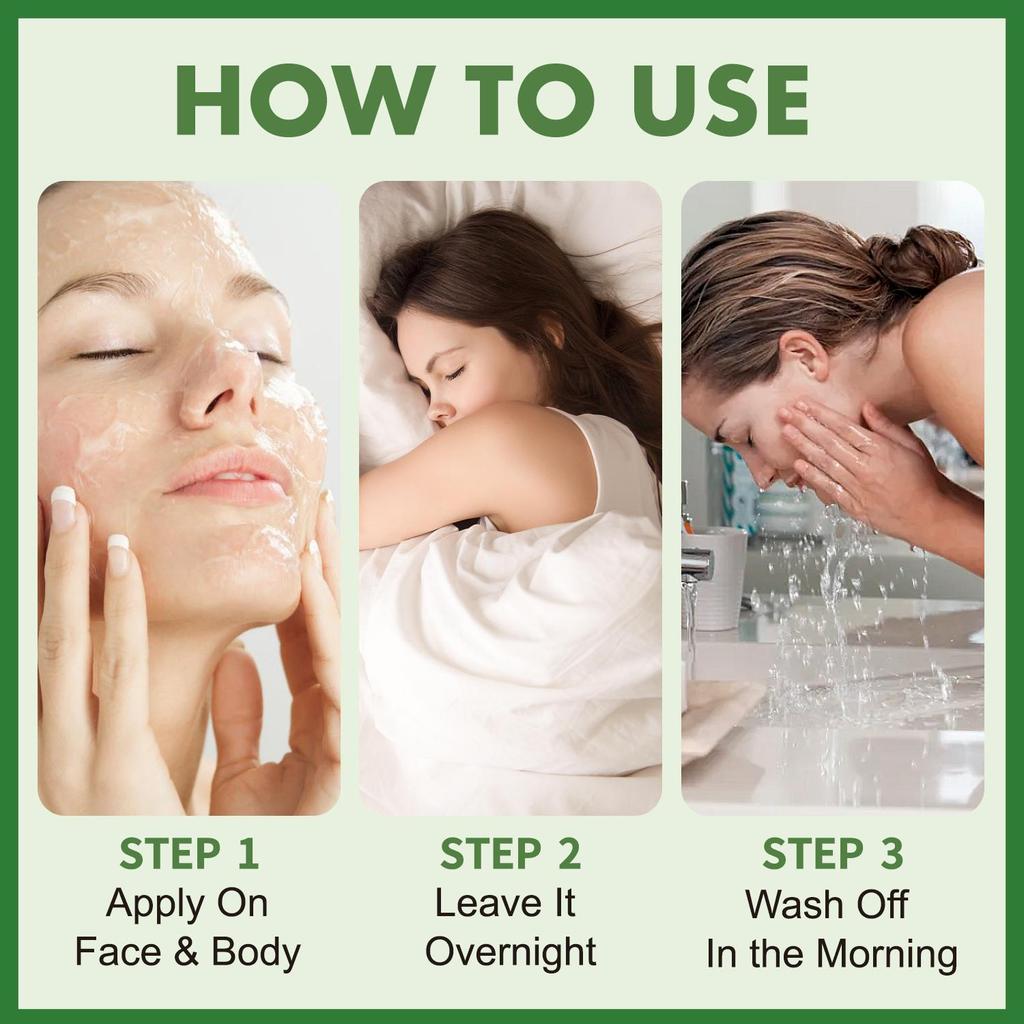 HOW TO USE

STEP 1
Apply On
Face & Body

STEP 2
Leave It
Overnight

STEP 3
Wash Off
In the Morning