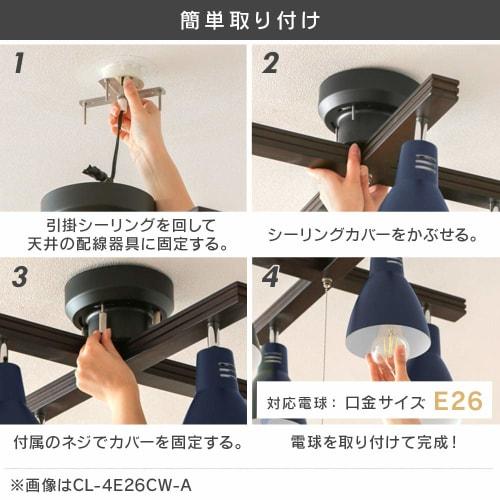 簡単取り付け

1

引掛シーリングを回して天井の配線器具に固定する。

2

シーリングカバーをかぶせる。

3

付属のネジでカバーを固定する。

4

対応電球：口金サイズ E26

電球を取り付けて完成！

※画像はCL-4E26CW-A