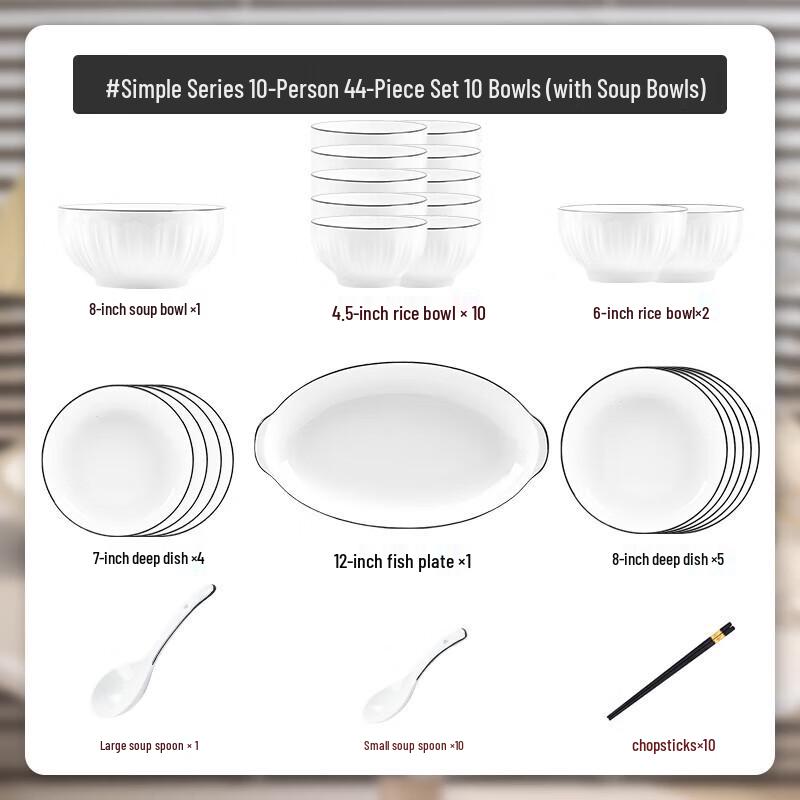 #Simple Series 10-Person 44-Piece Set 10 Bowls (with Soup Bowls)

8-inch soup bowl ×1

4.5-inch rice bowl × 10

6-inch rice bowl×2

7-inch deep dish ×4

12-inch fish plate ×1

8-inch deep dish ×5

Large soup spoon × 1

Small soup spoon ×10

chopsticks×10