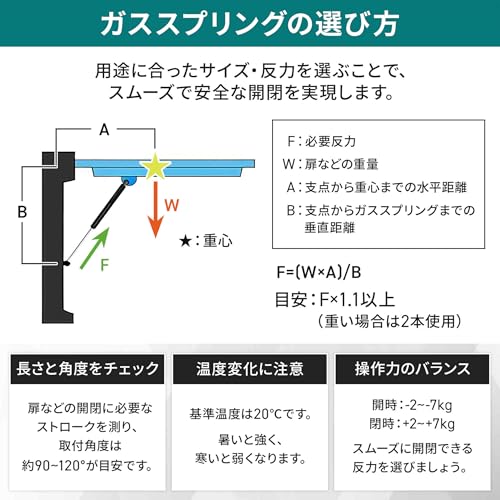 ガススプリングの選び方

用途に合ったサイズ・反力を選ぶことで、スムーズで安全な開閉を実現します。

A

B

W

F

★：重心

F：必要反力
W：扉などの重量
A：支点から重心までの水平距離
B：支点からガススプリングまでの垂直距離

F=(W×A)/B

目安：F×1.1以上
（重い場合は2本使用）

長さと角度をチェック

扉などの開閉に必要なストロークを測り、取付角度は約90~120°が目安です。

温度変化に注意

基準温度は20°Cです。

暑いと強く、寒いと弱くなります。

操作力のバランス

開時：-2~-7kg
閉時：+2~+7kg

スムーズに開閉できる反力を選びましょう。